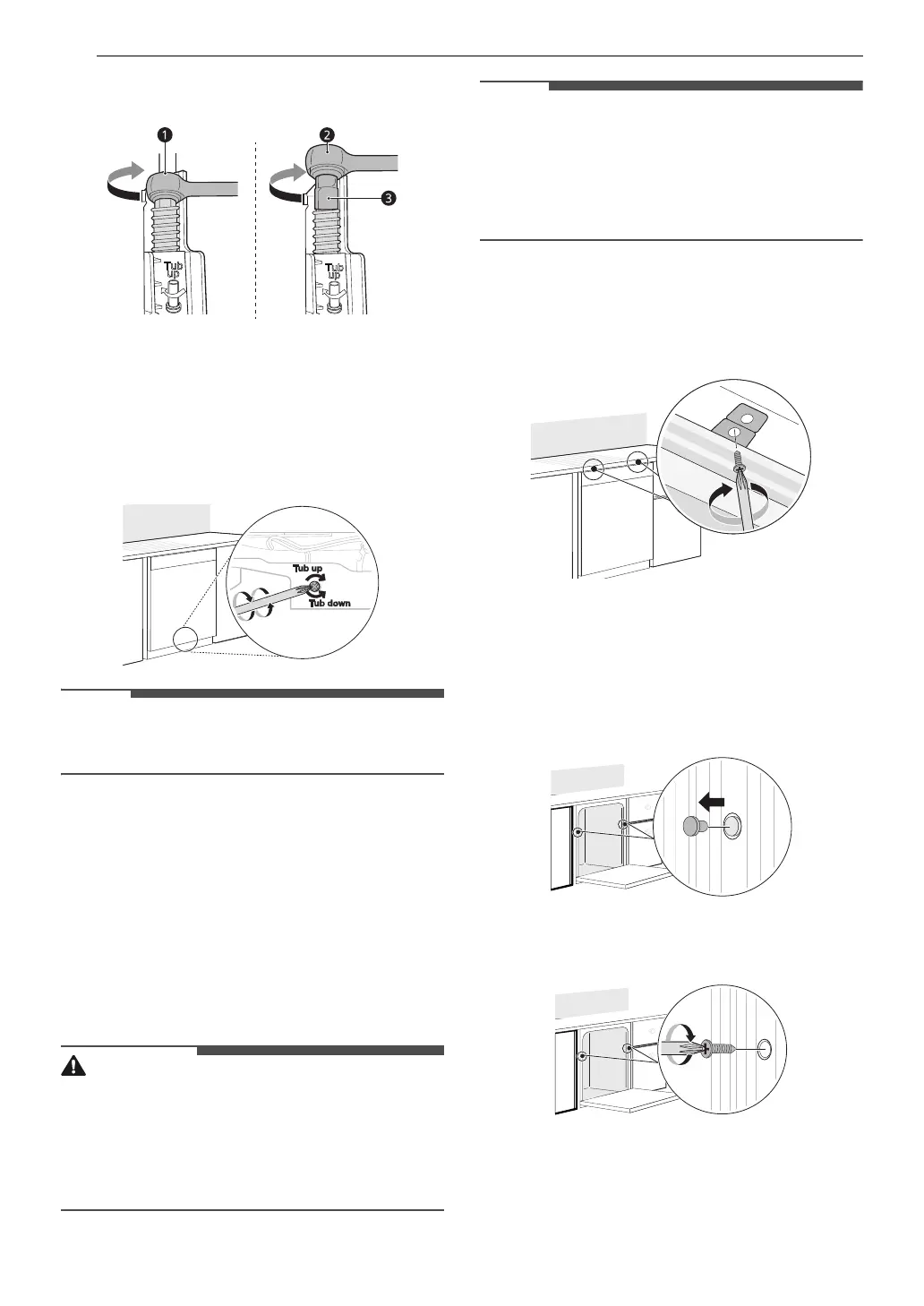 1

2

3

Tub up

Tub up

Tub up

Tub down