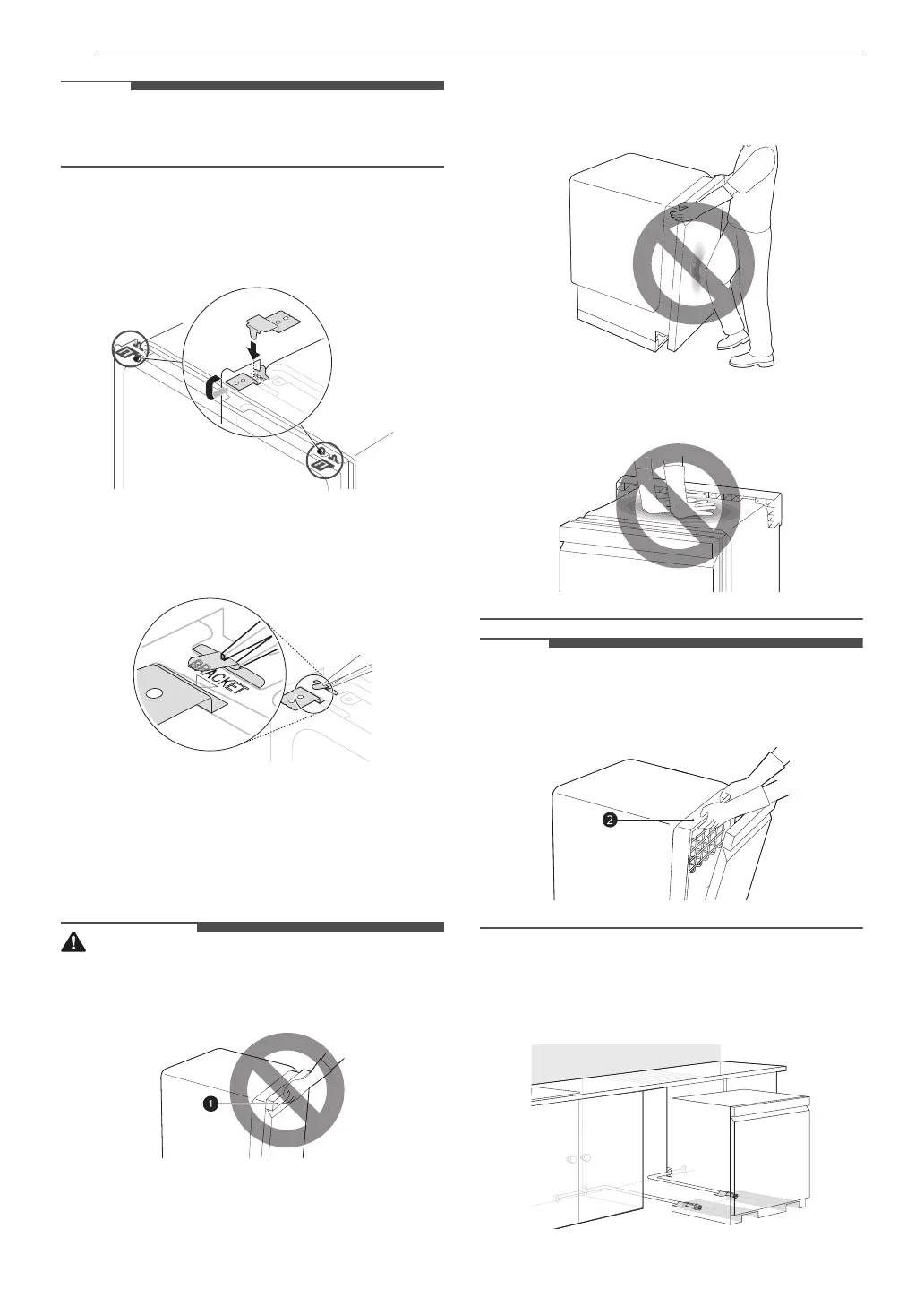 BRACKET

1

2