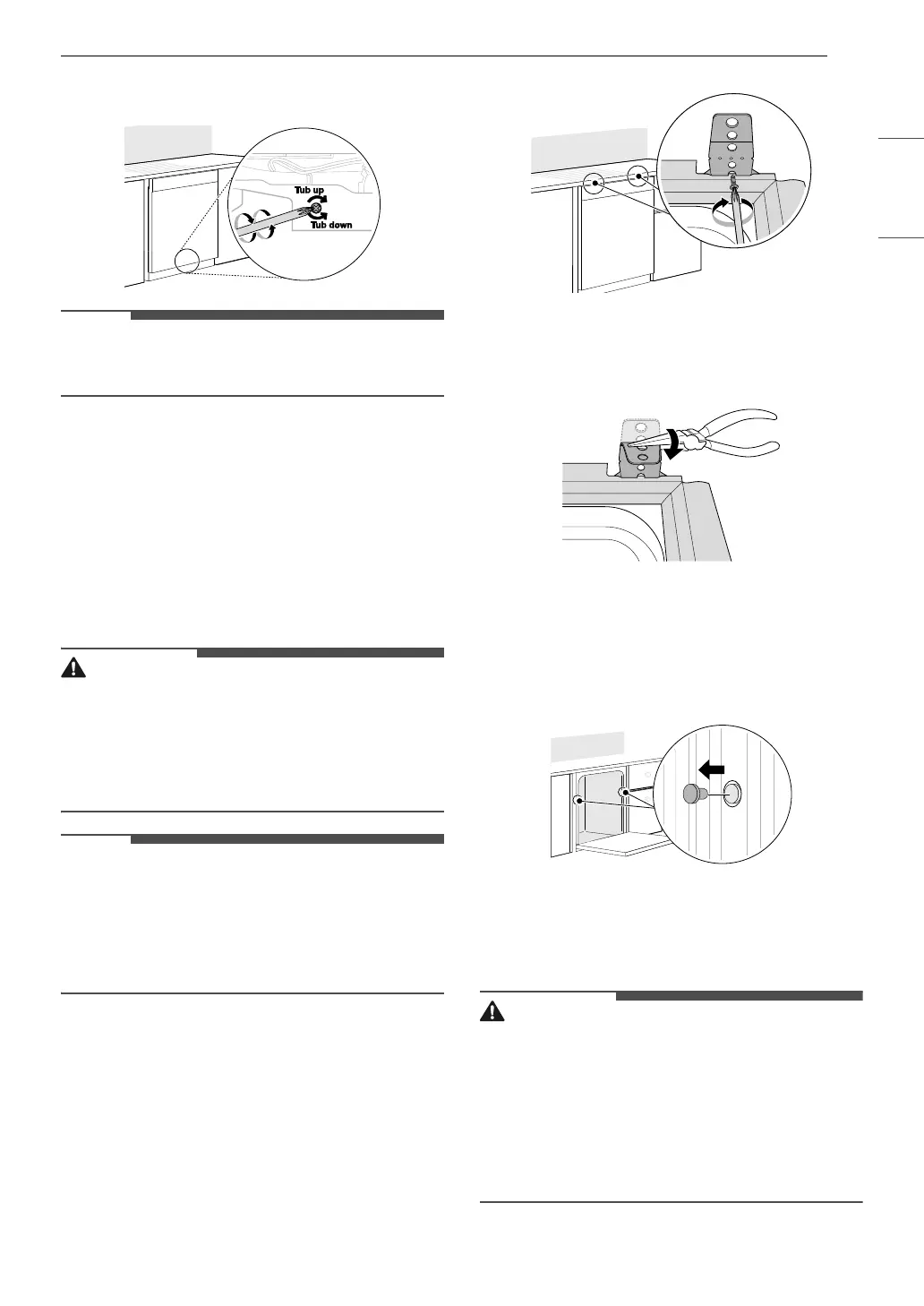 Tub up

Tub down