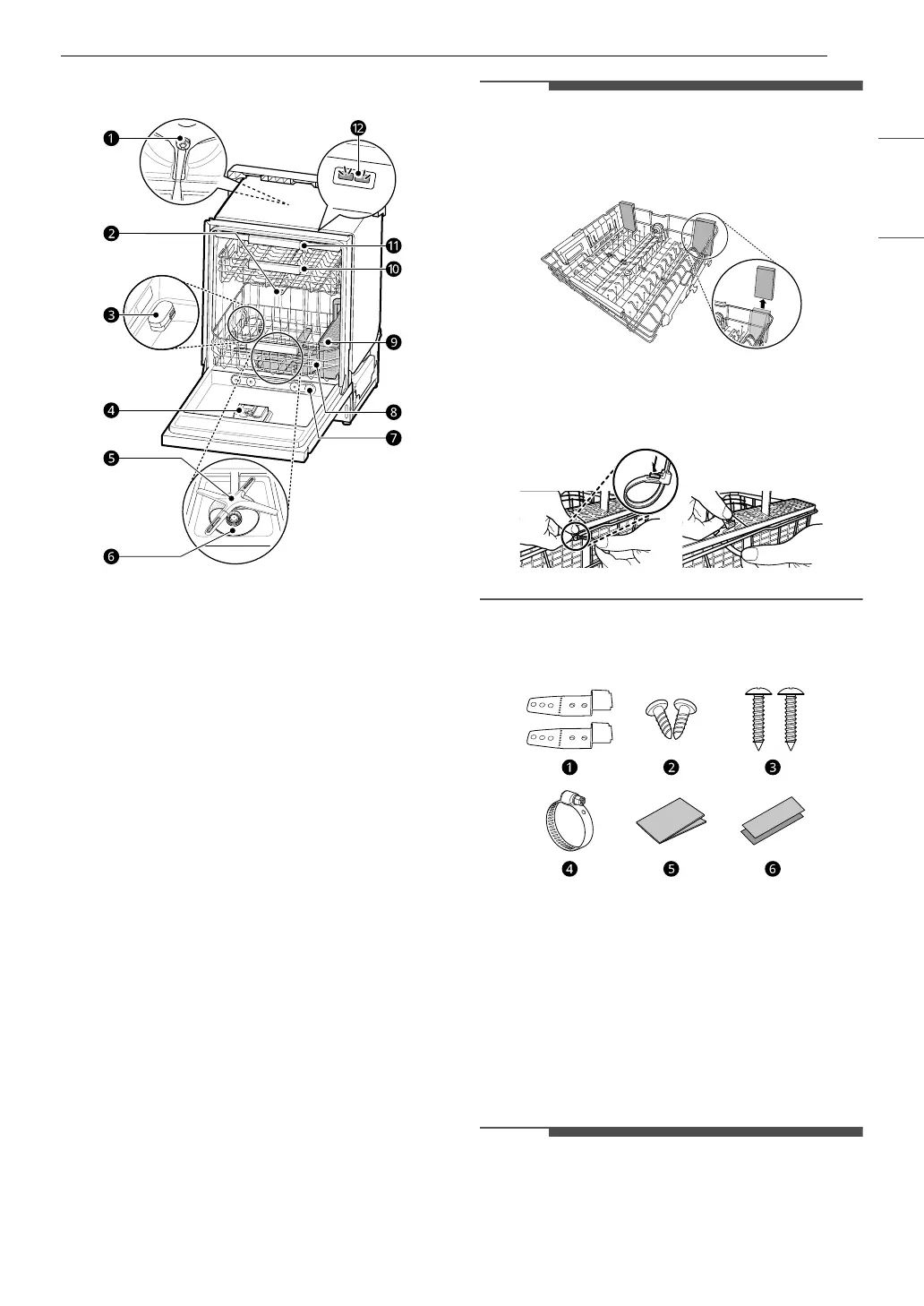 1

12

2

11

10

3

9

4

8

7

5

6

1 2 3

4 5 6