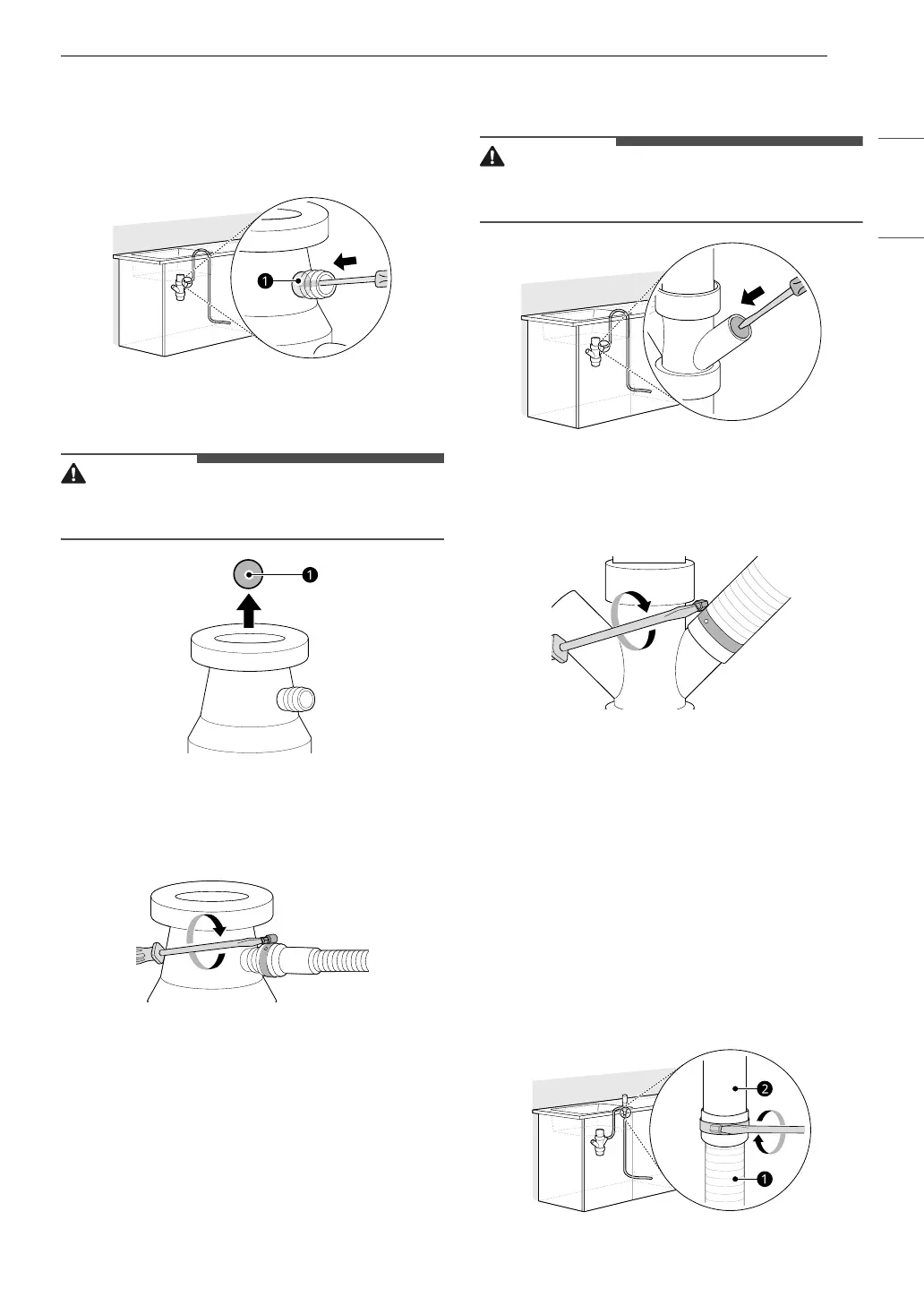 1

1

2

1