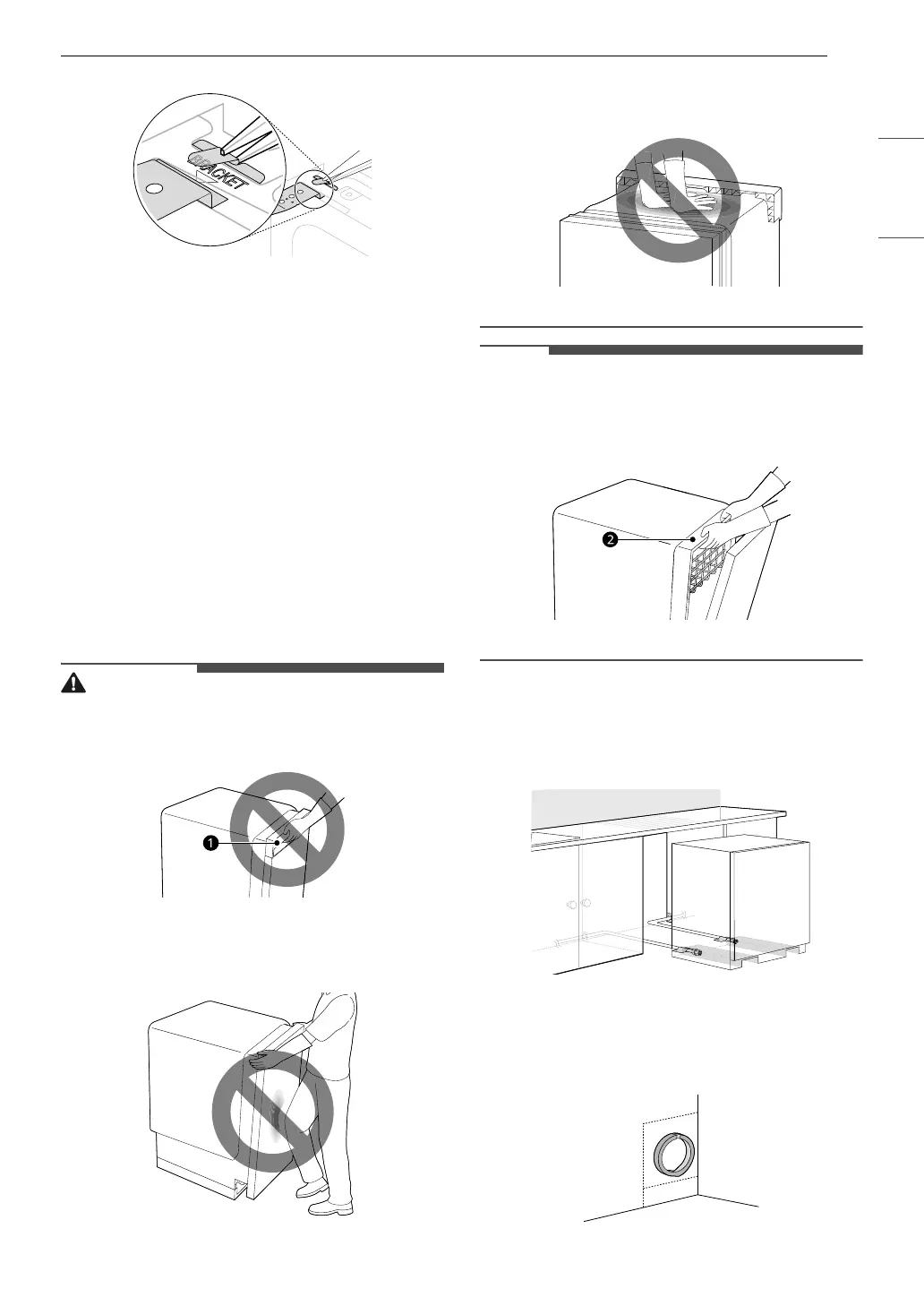 BRACKET

1

2