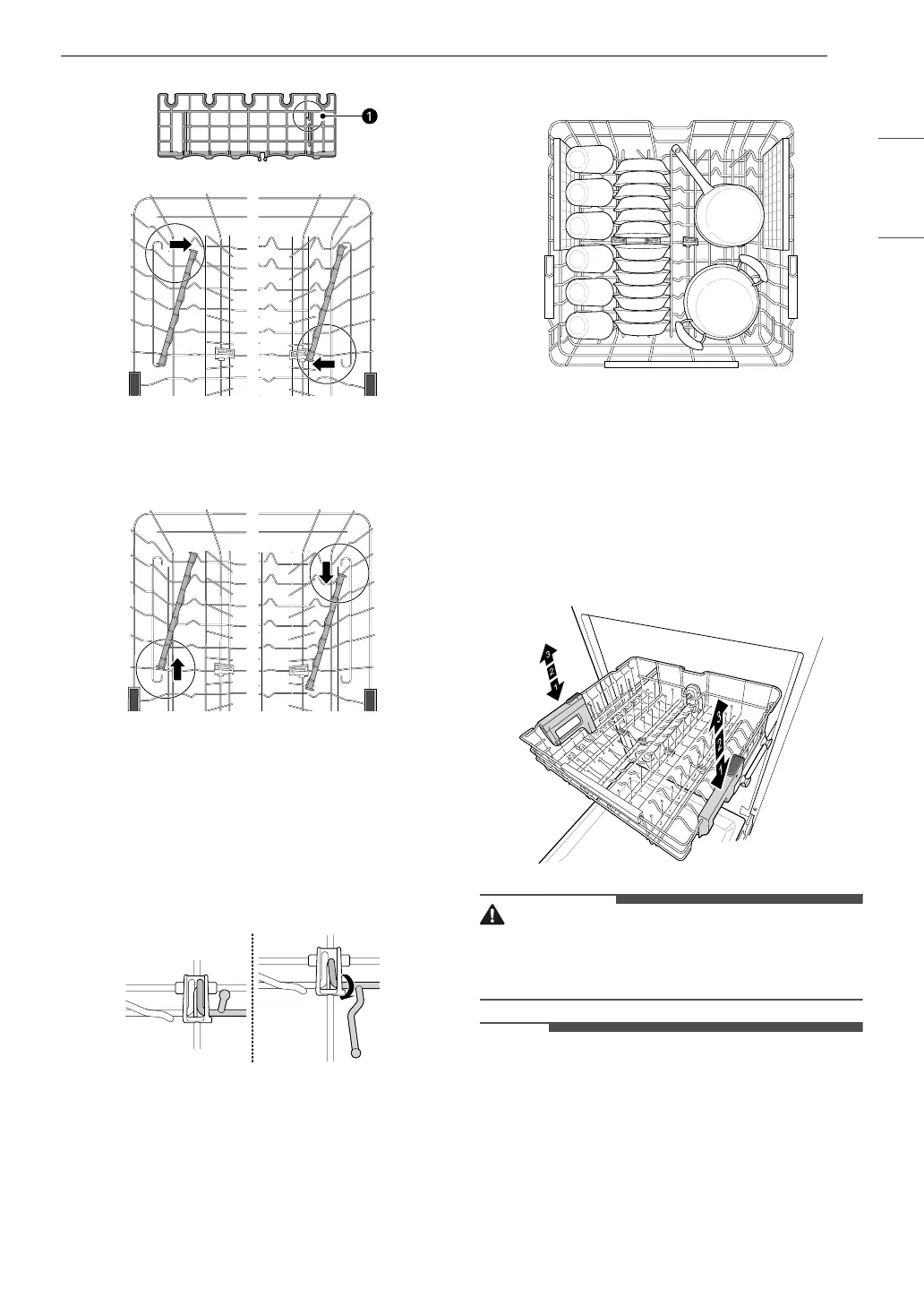 1

3
2
1

3
2
1