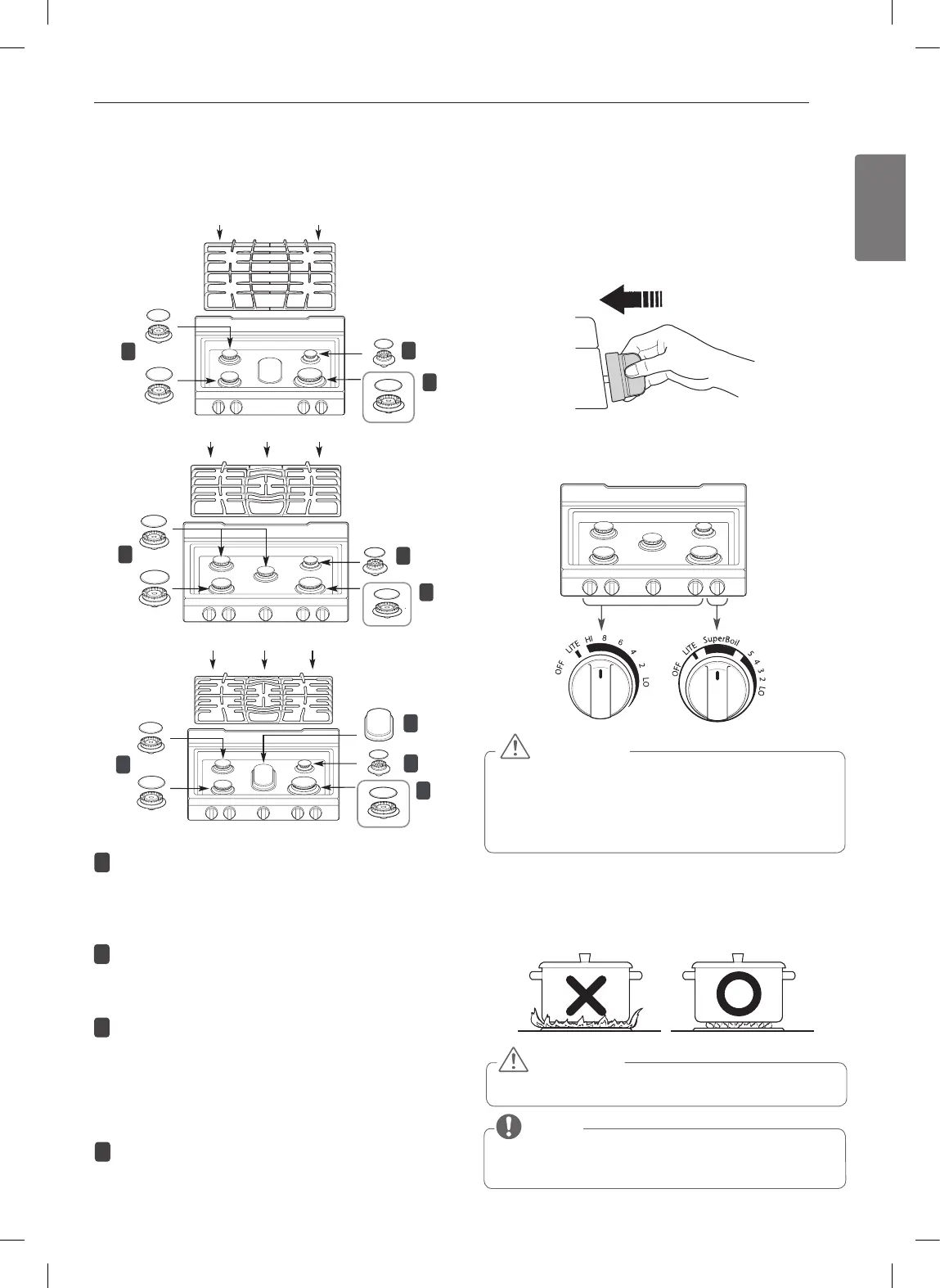 OFF LITE HI 8 6 4 2 LO

OFF LITE SuperBoil 5 4 3 2 LO