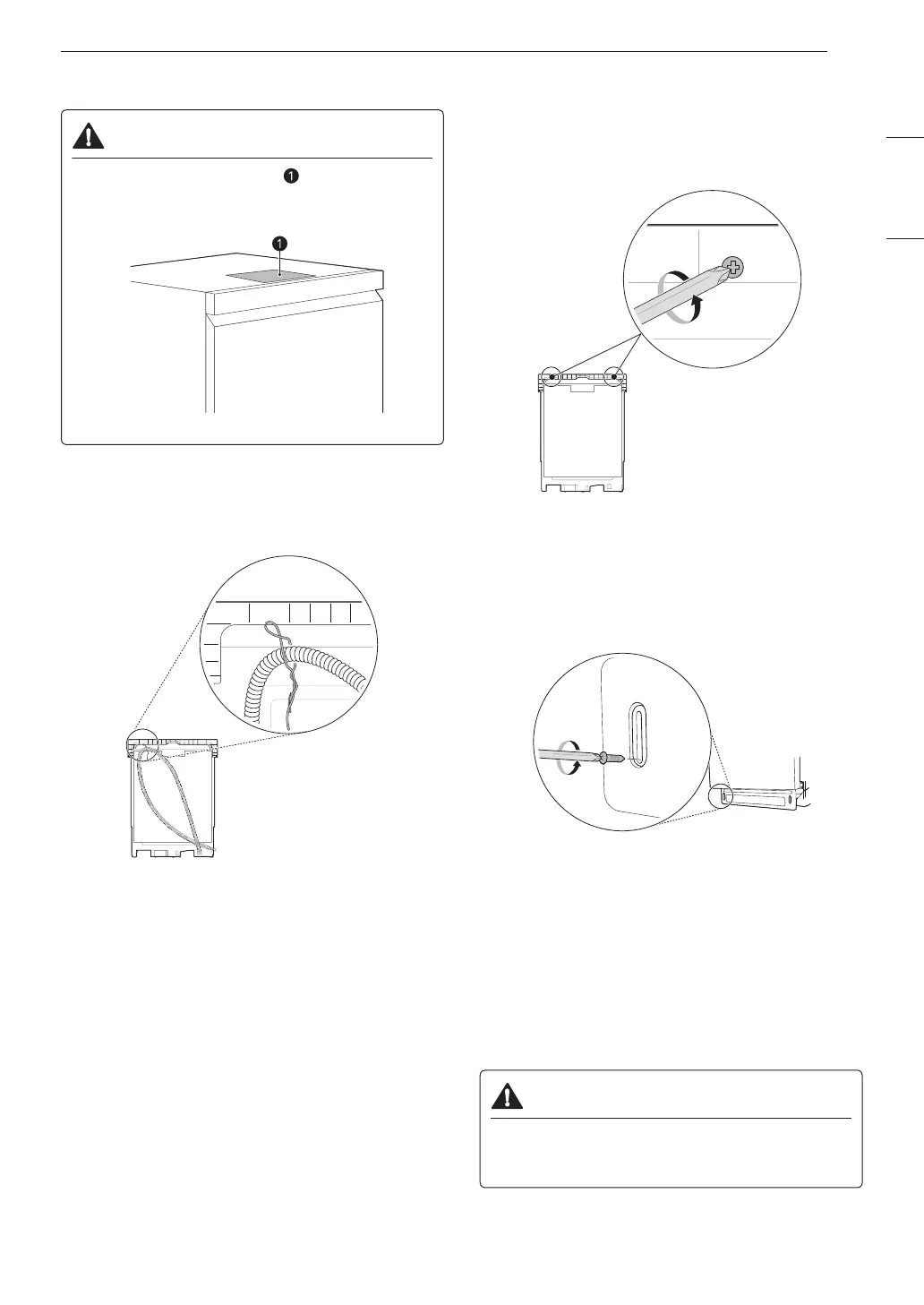 1

1