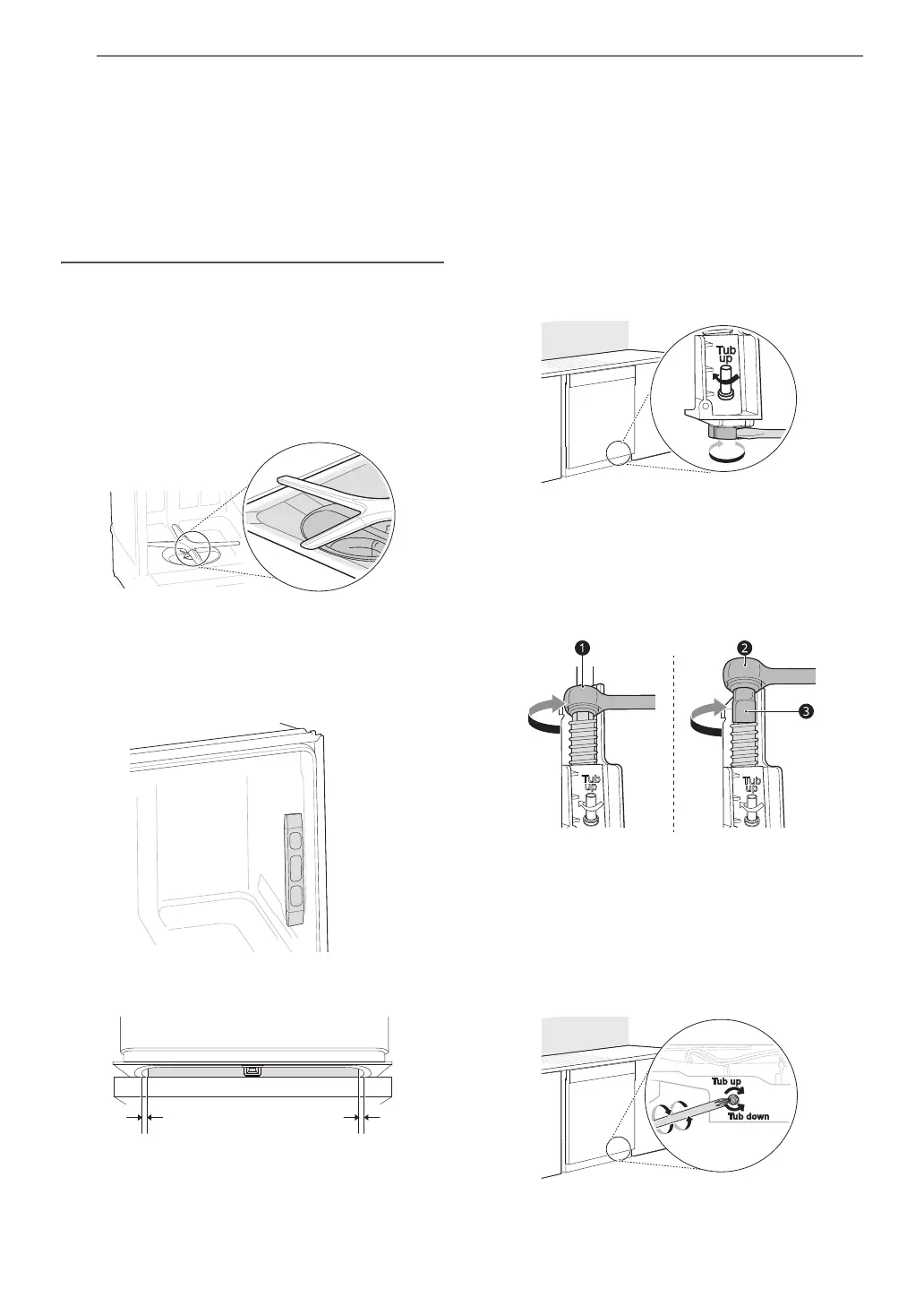 Tub up

Tub up

Tub up

Tub up

Tub down