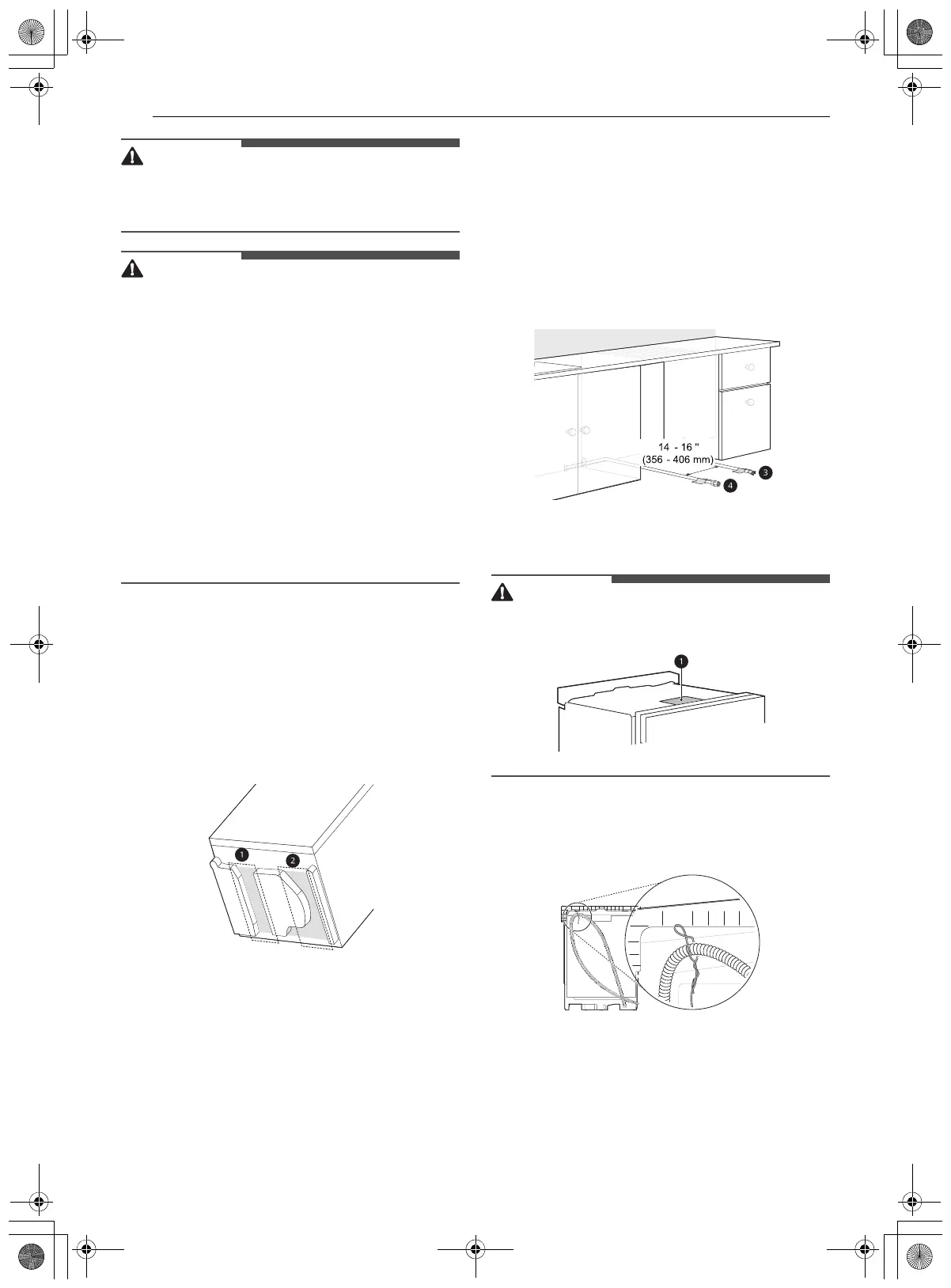 14 - 16 "
(356 - 406 mm)

3

4

1

1

2