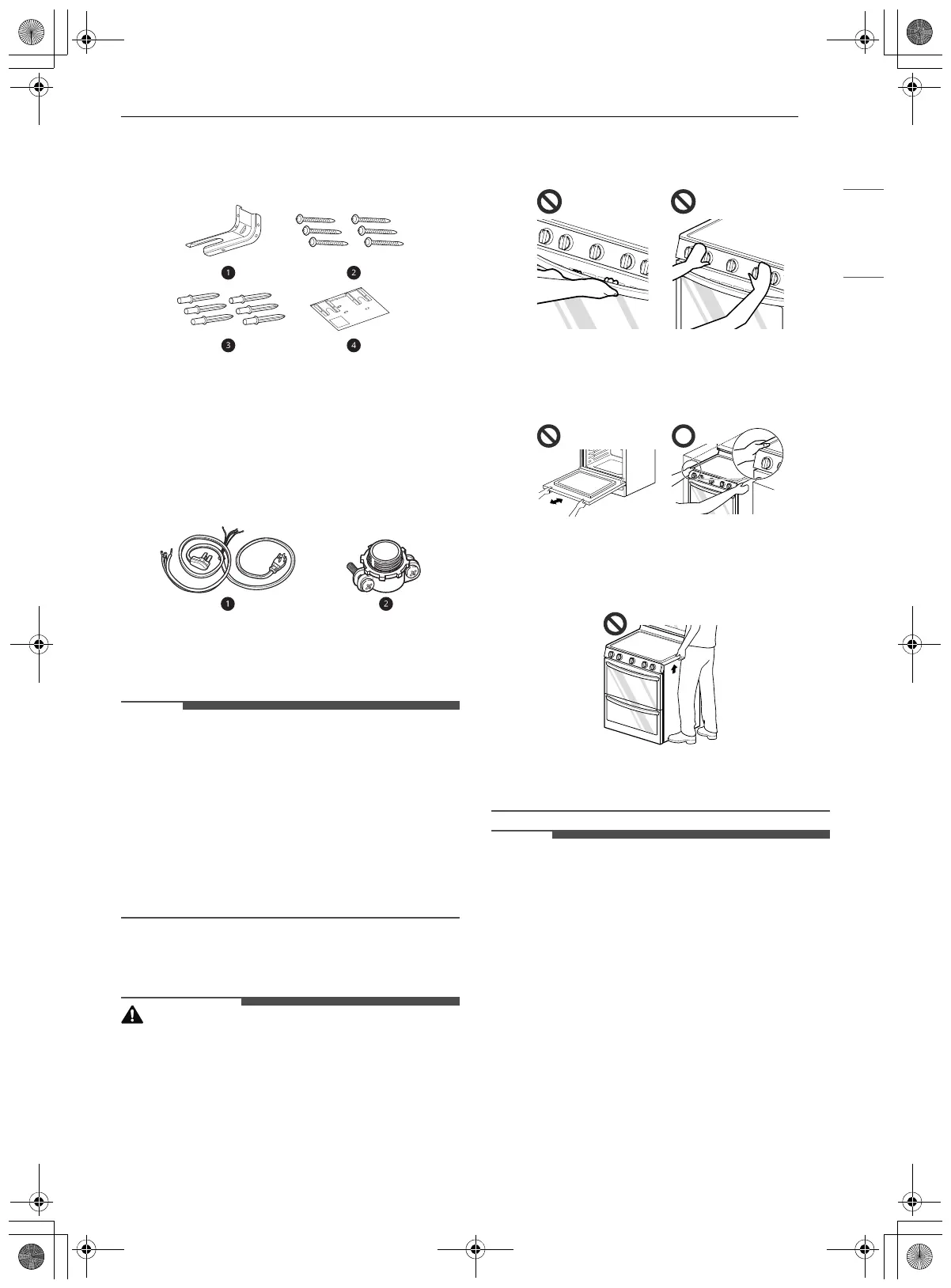 1
2
3
4

1
2