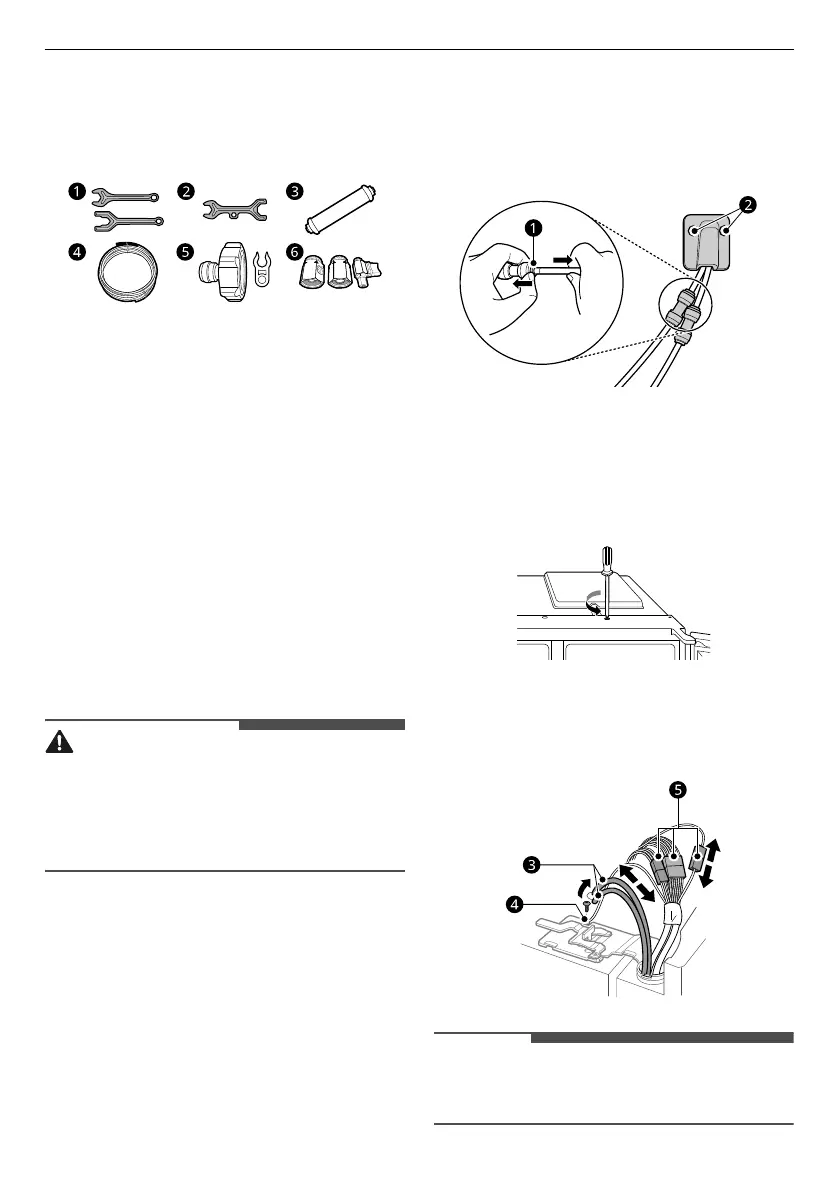 1 2 3
4 5 6

1
2

5
3
4