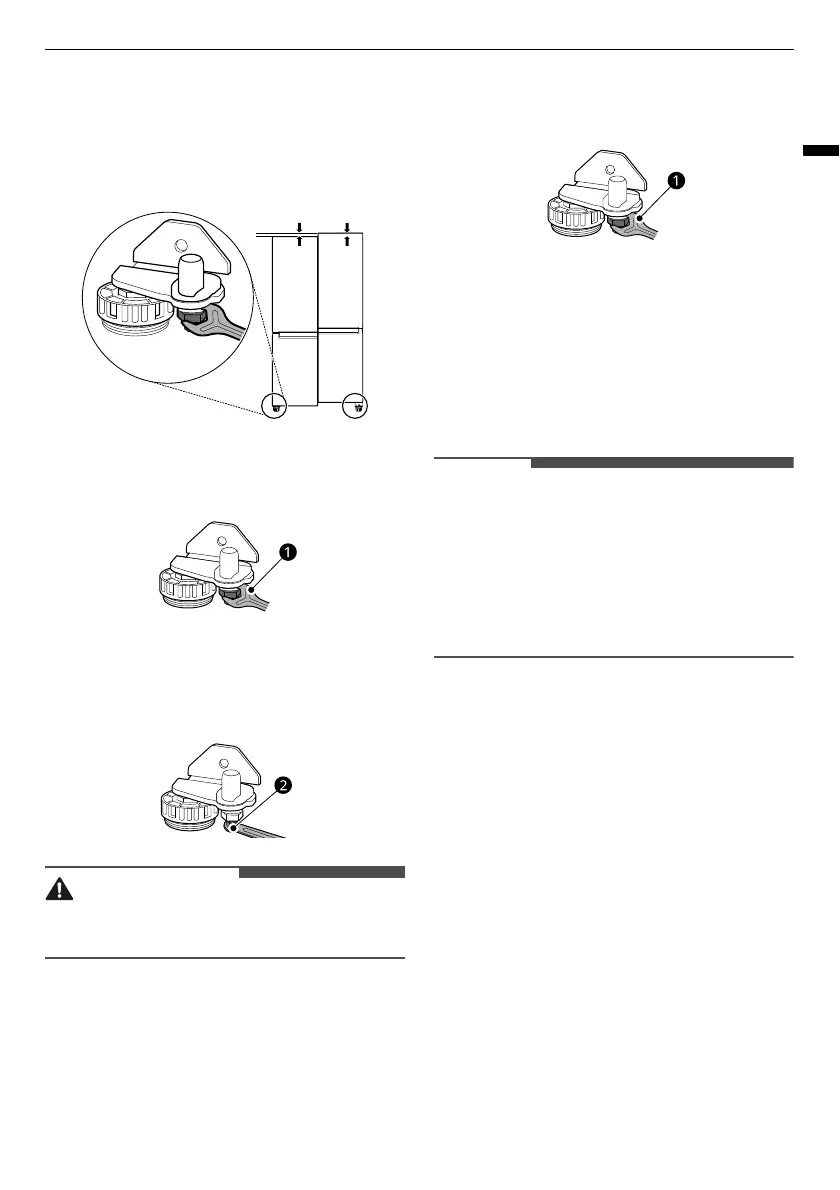 1

1

2