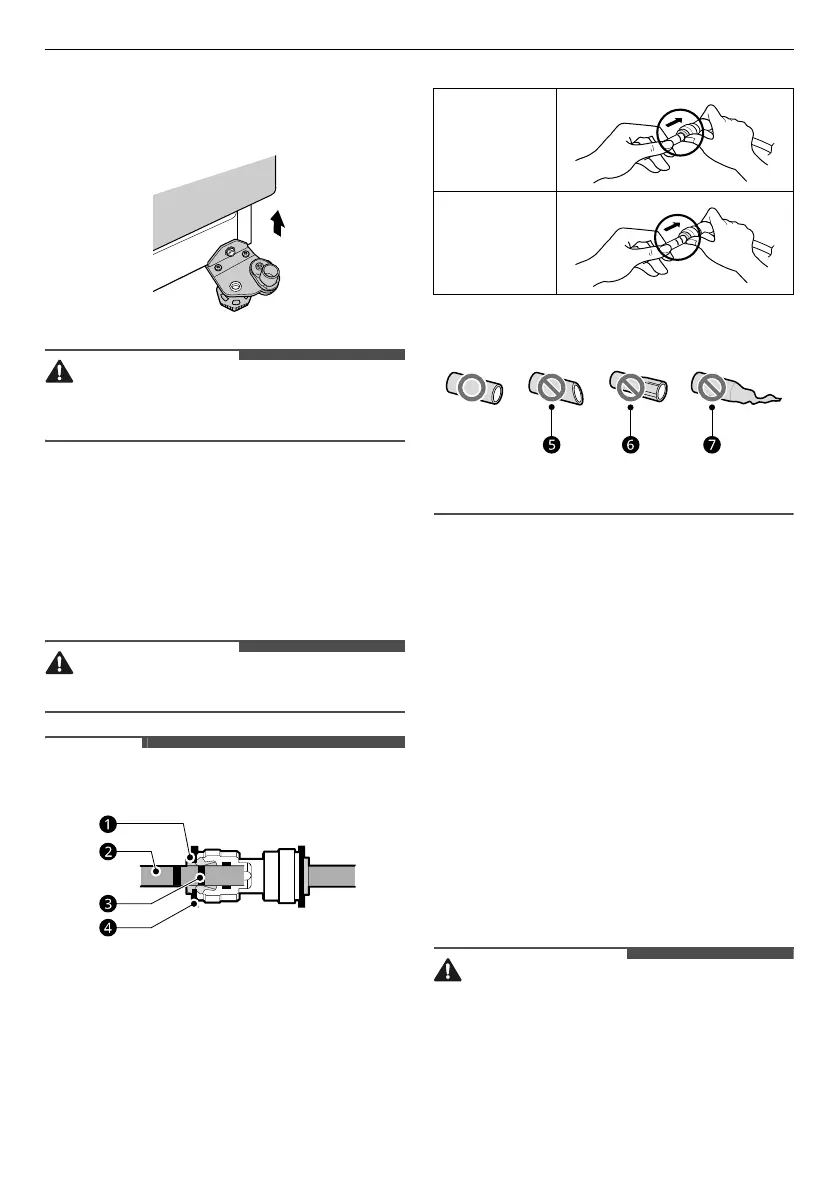 ❶

❷

❸

❹

❺ ❻ ❼