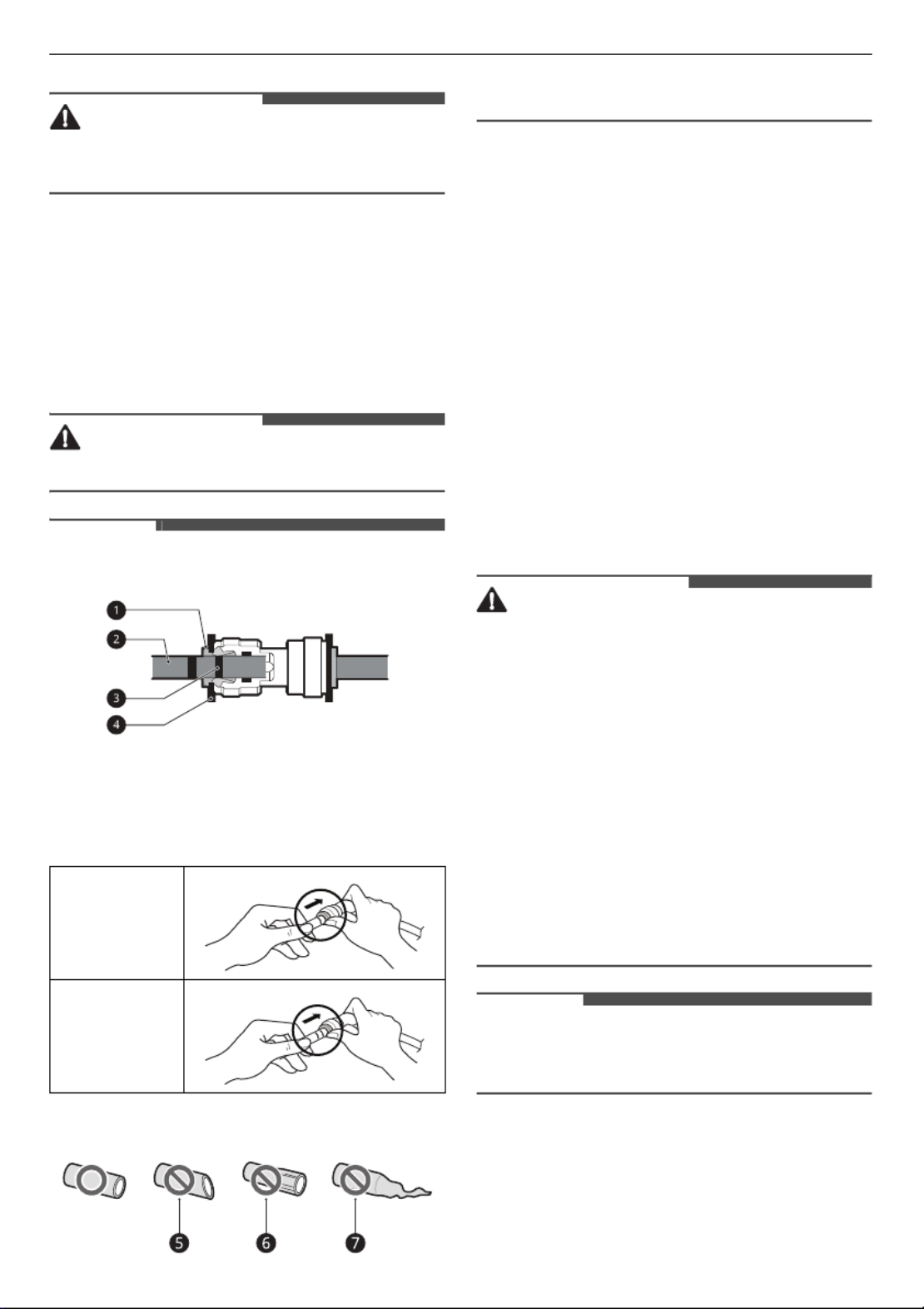 1
2
3
4

5
6
7