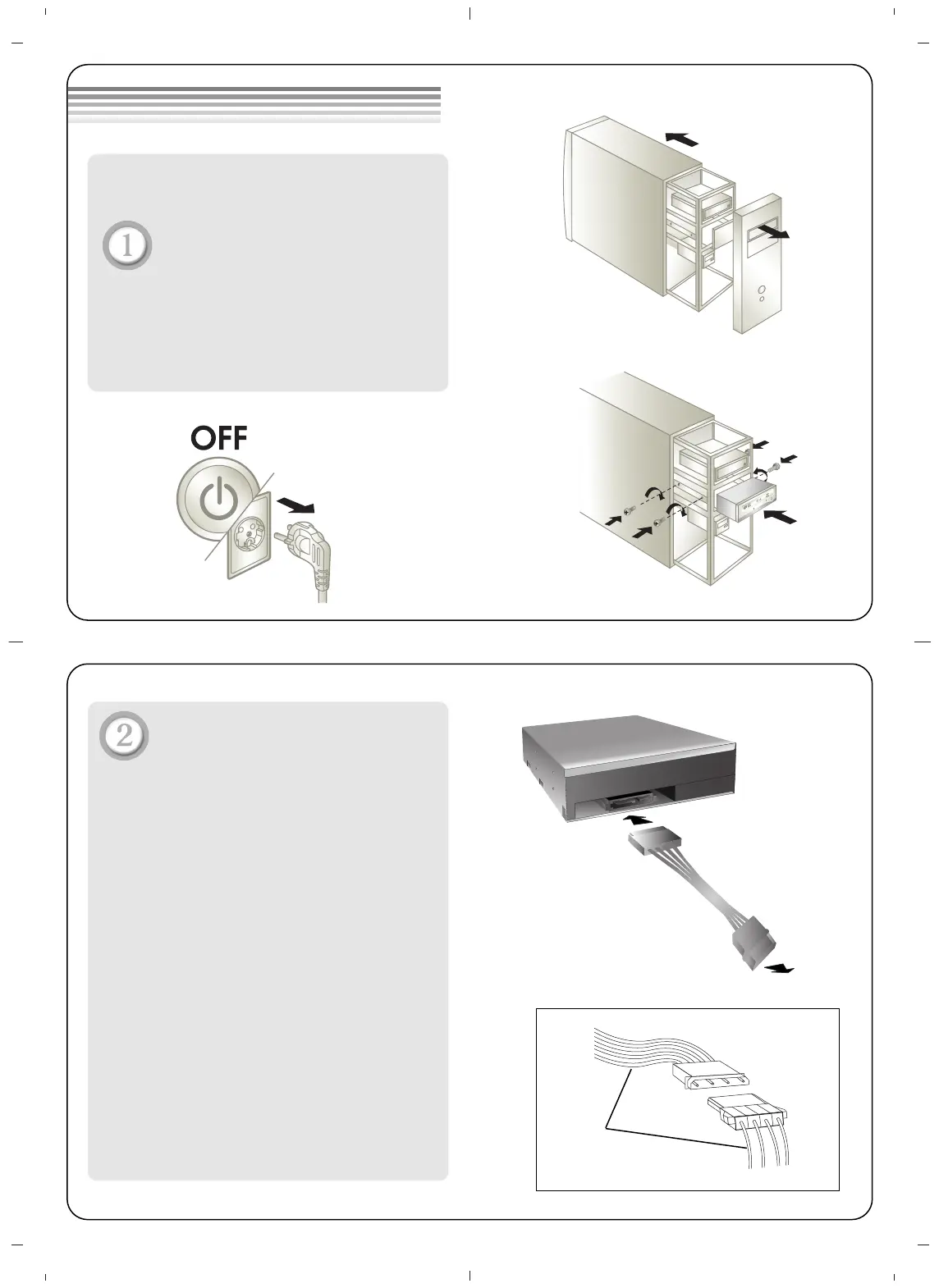 1

OFF

2