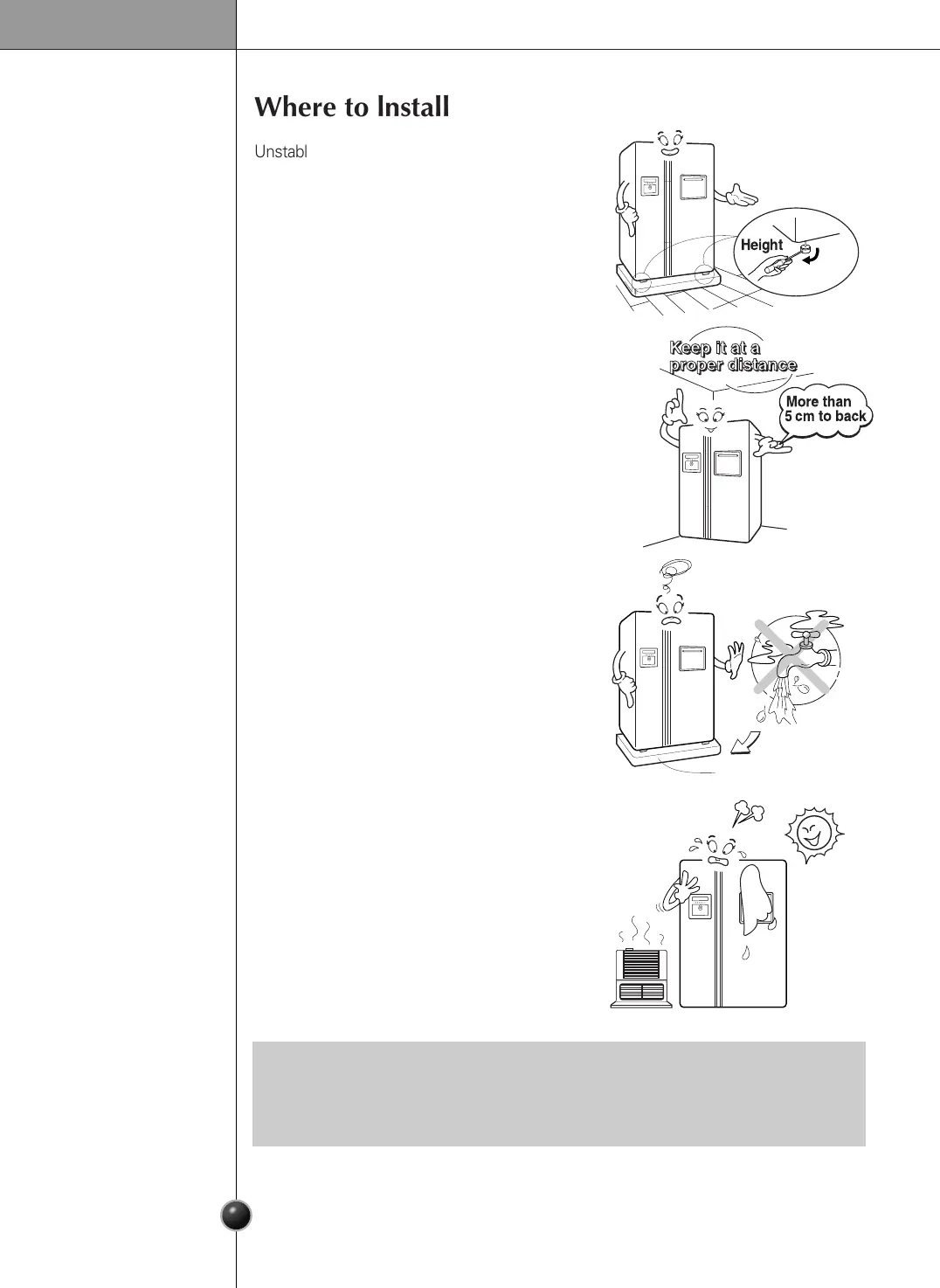 Where to Install

Unstabl

Height

Keep it at a proper distance

More than 5 cm to back