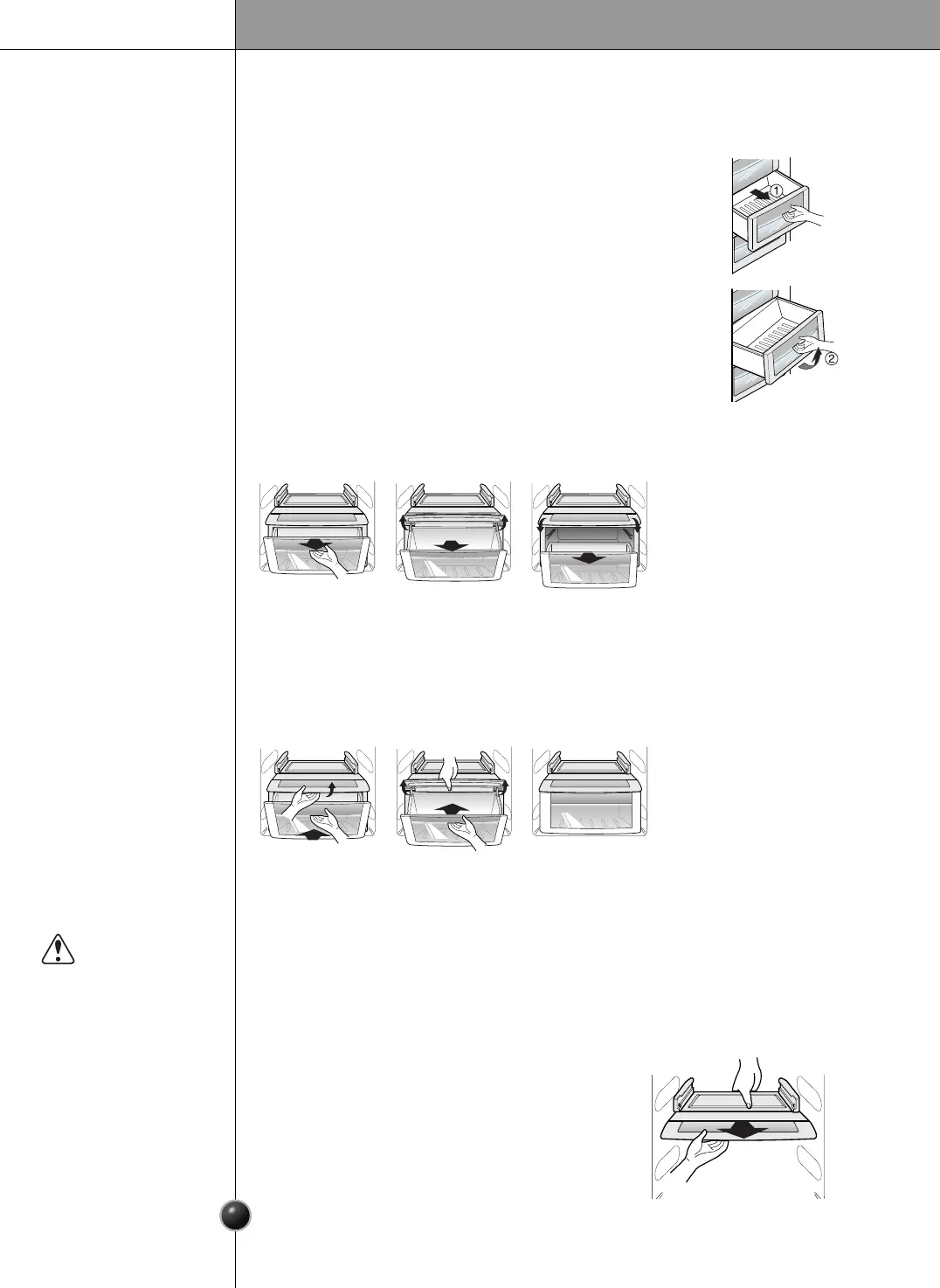 ①

②