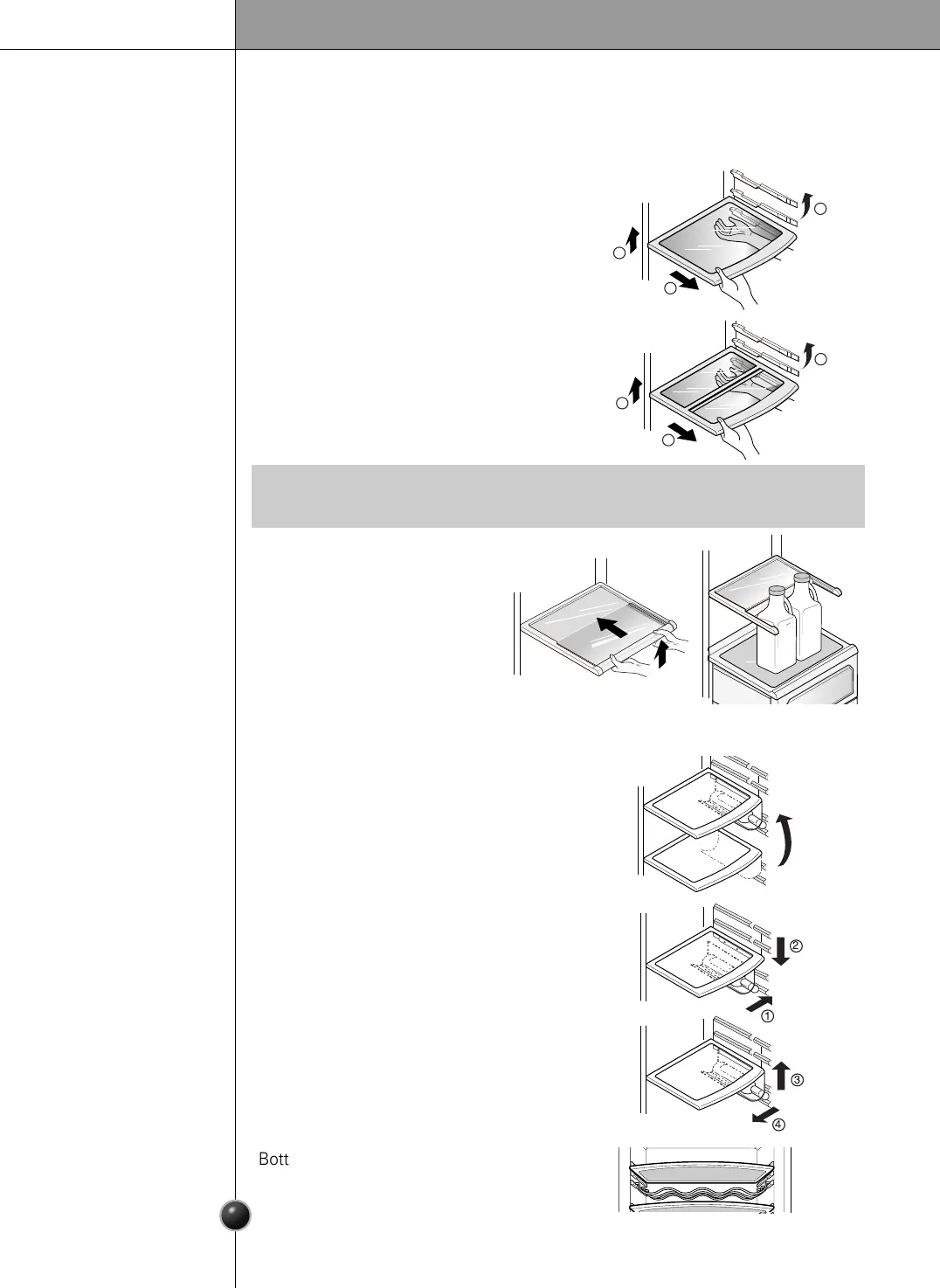 ②

①

③

④

Bott