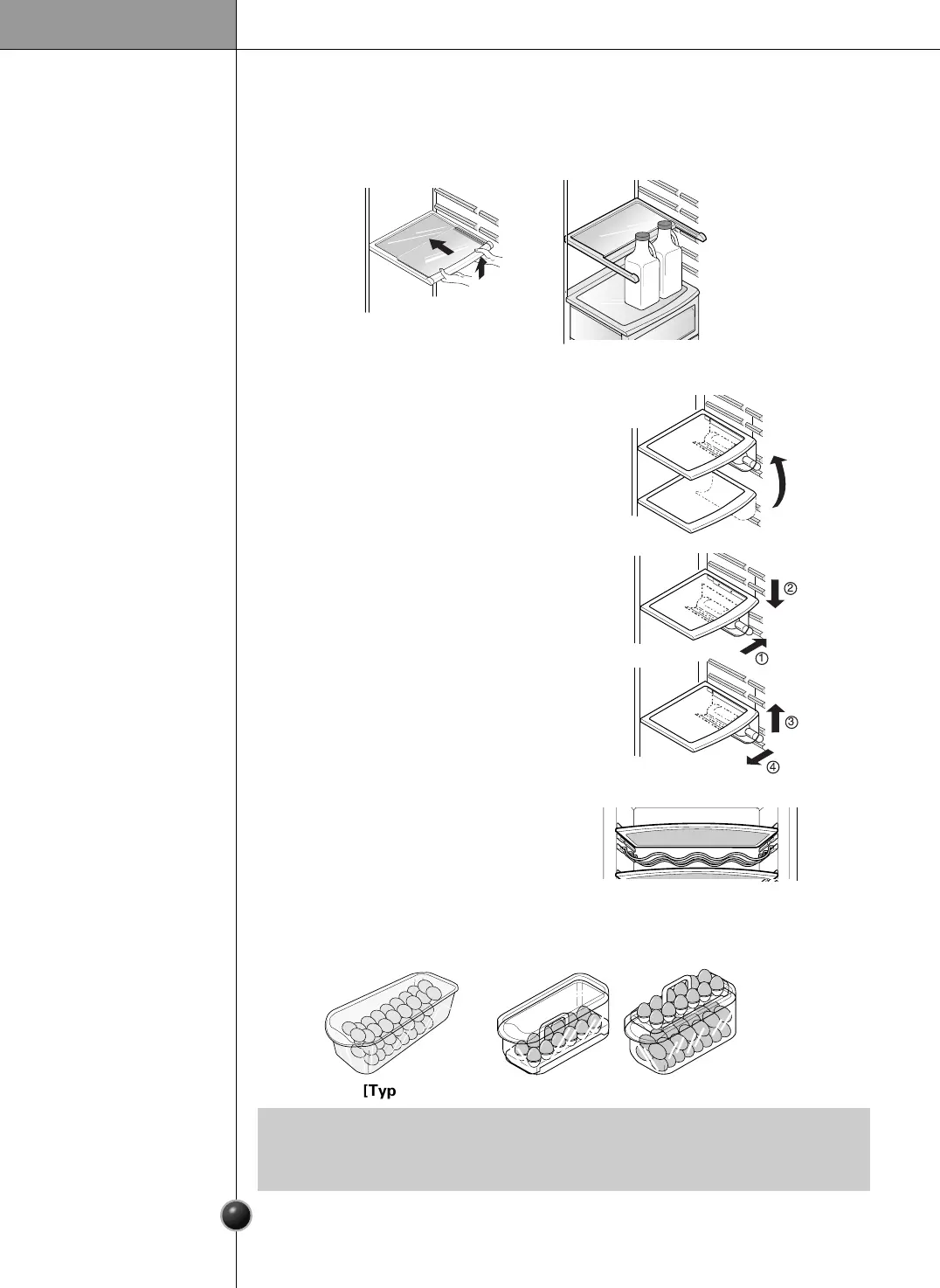 ②

①

③

④

[Typ