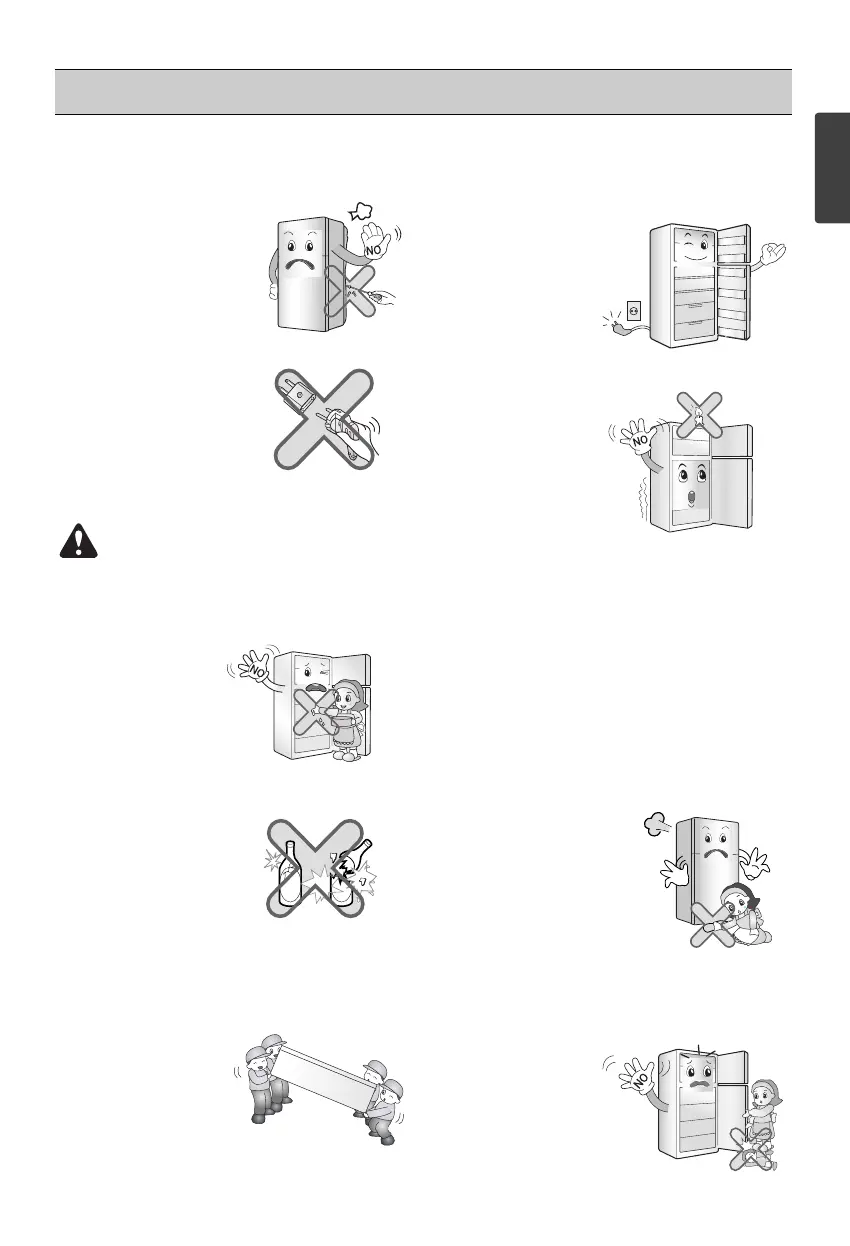 NO

NO

NO

NO