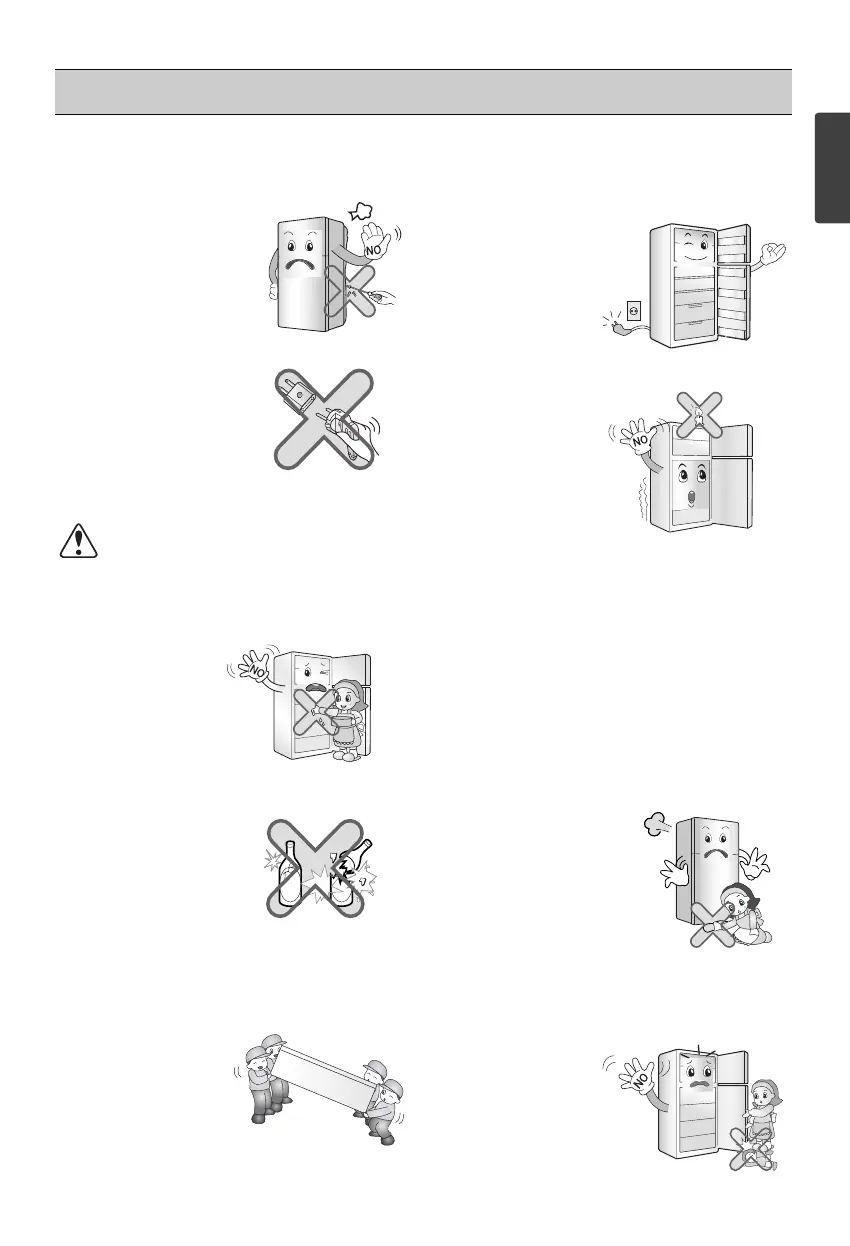 NO

NO

NO

NO