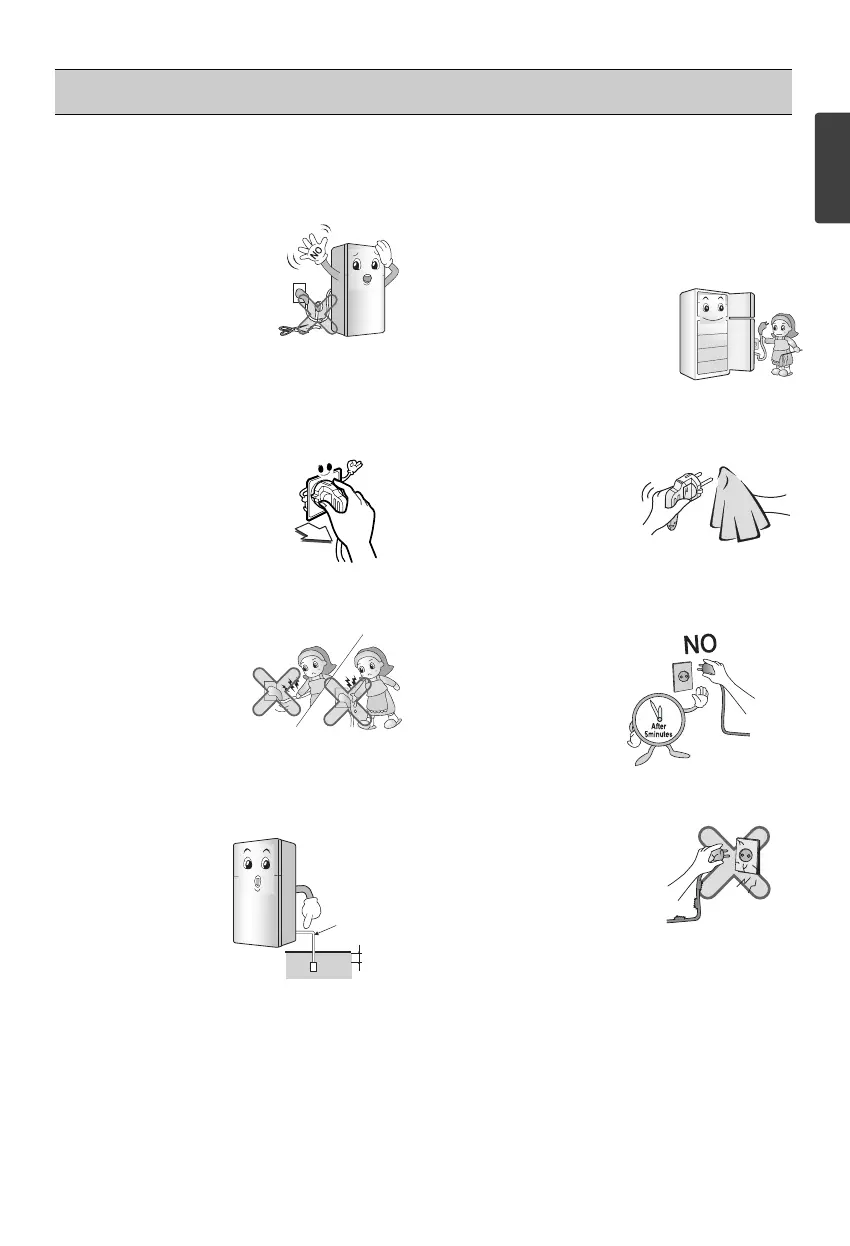 NO

NO

After 5minutes