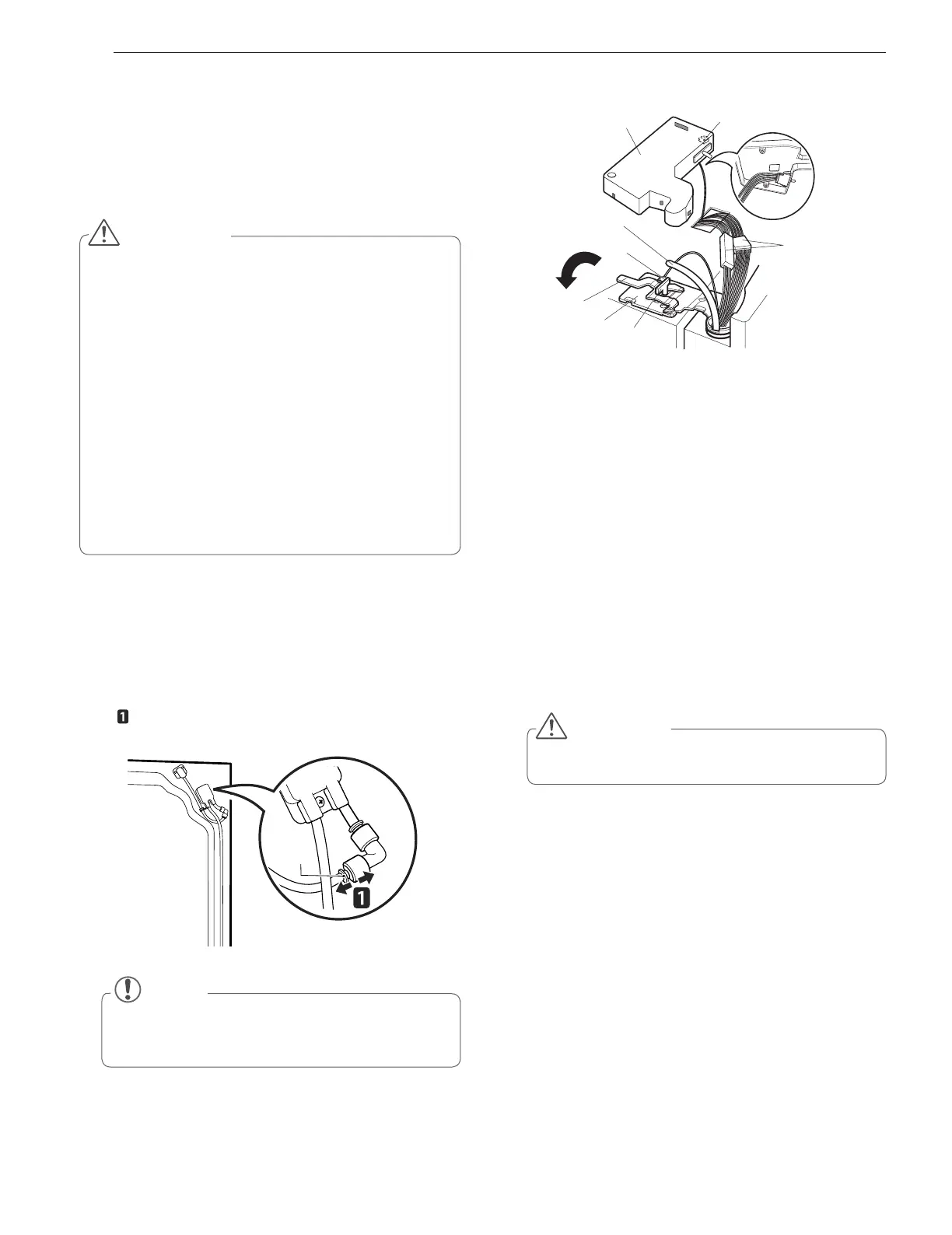 1

1