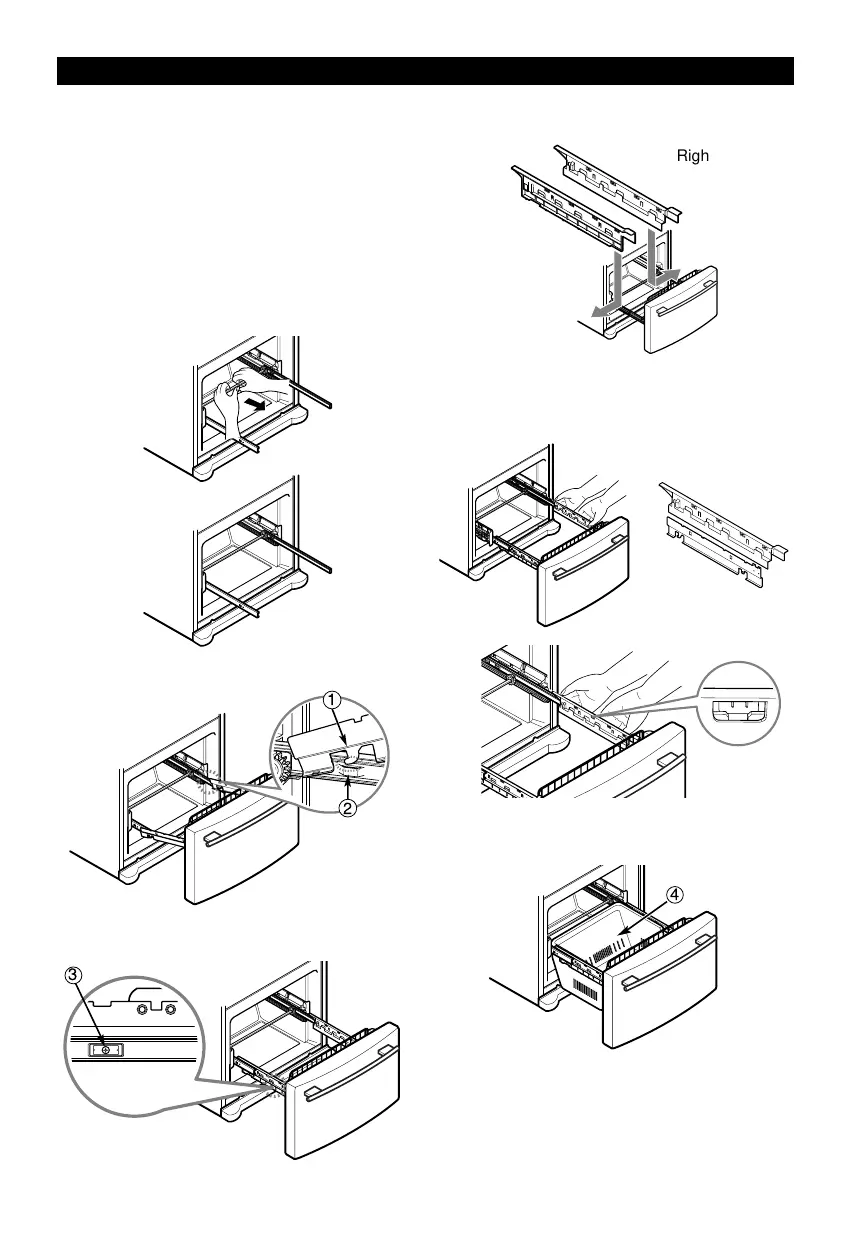 Righ

①

②

③

④