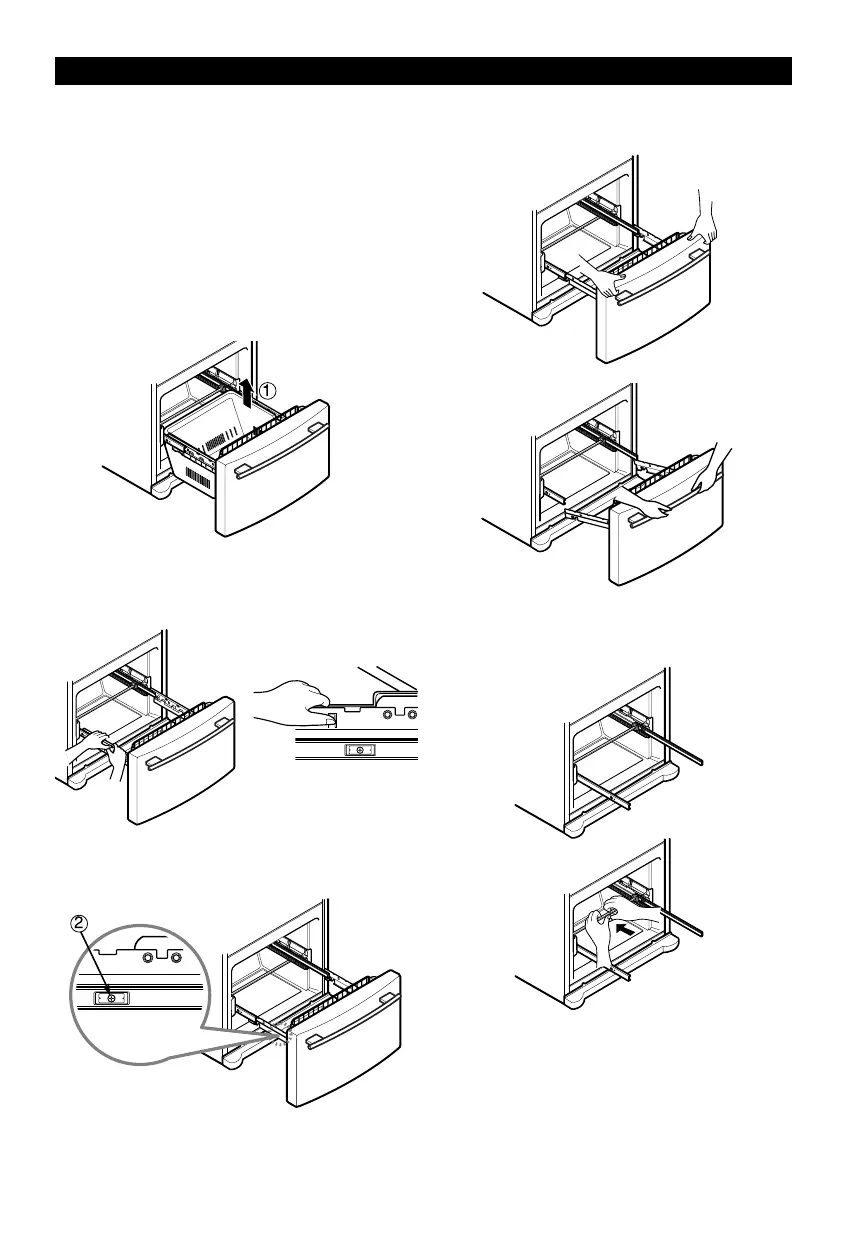 ①

②