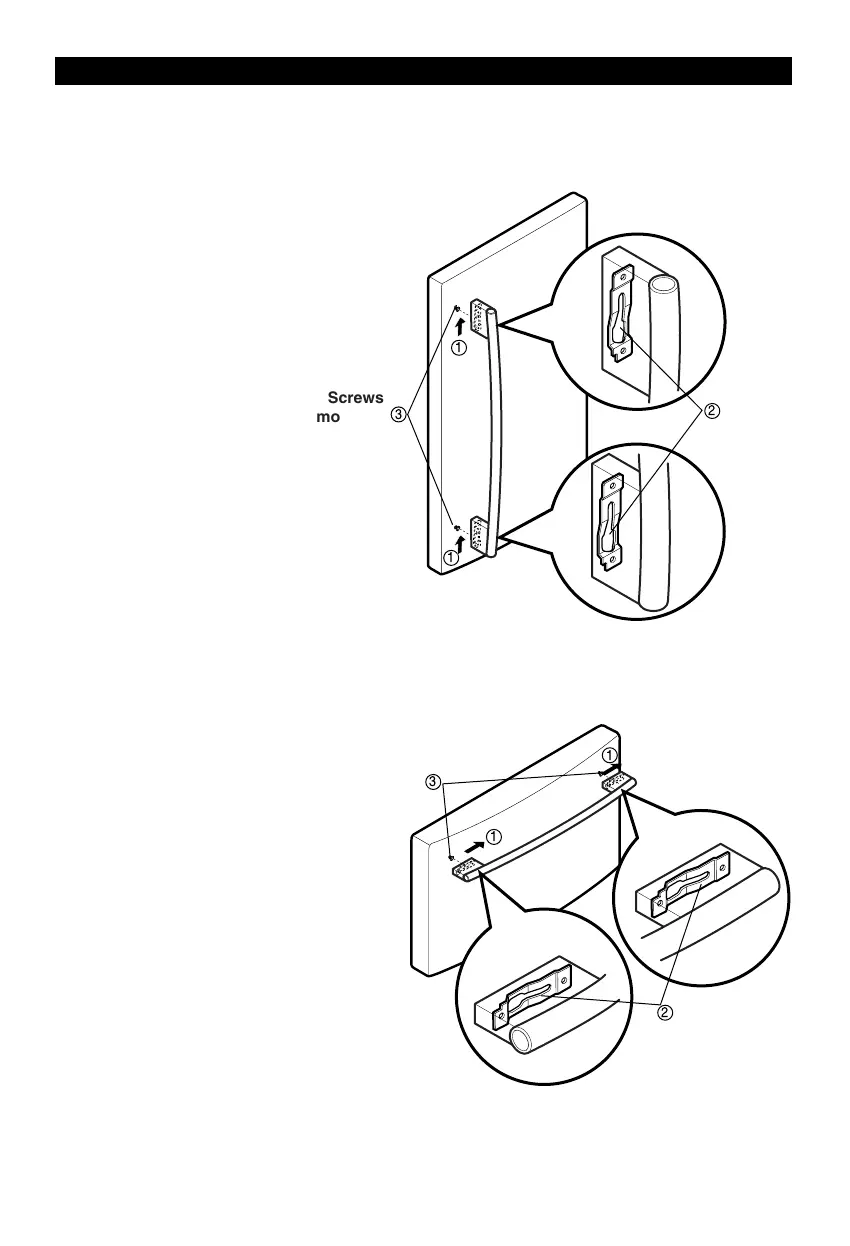 ①
Screws
mo
③
②
①
①
③
①
②