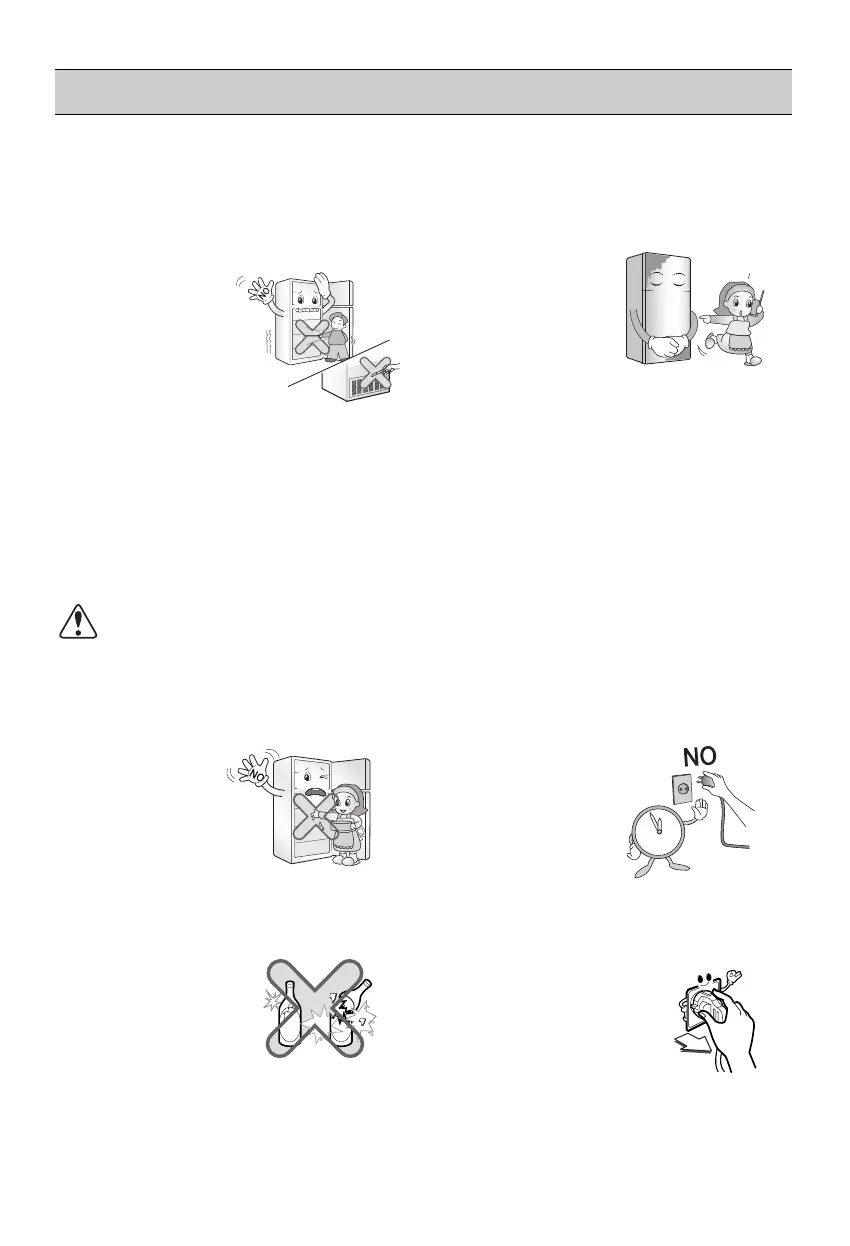 NO

NO

NO