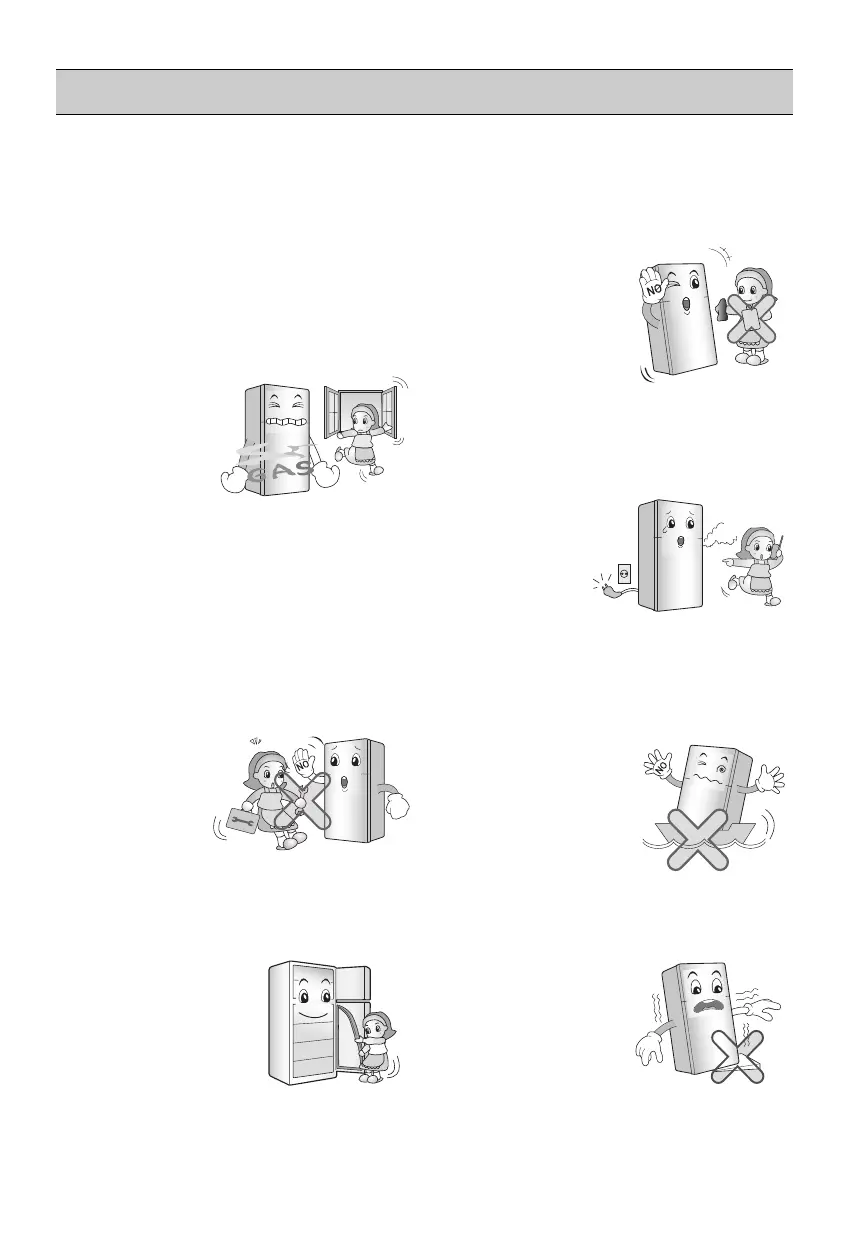 NO

GAS

NO

NO