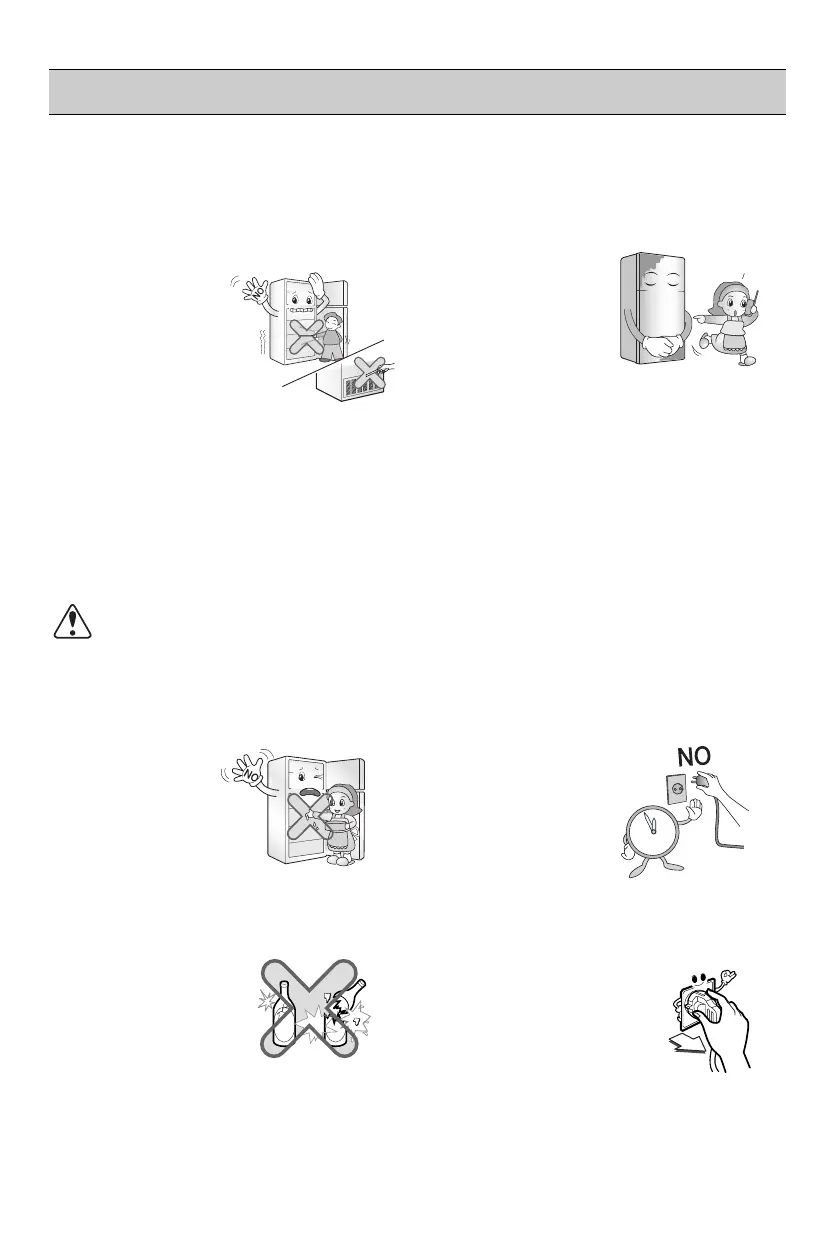 NO

NO

NO