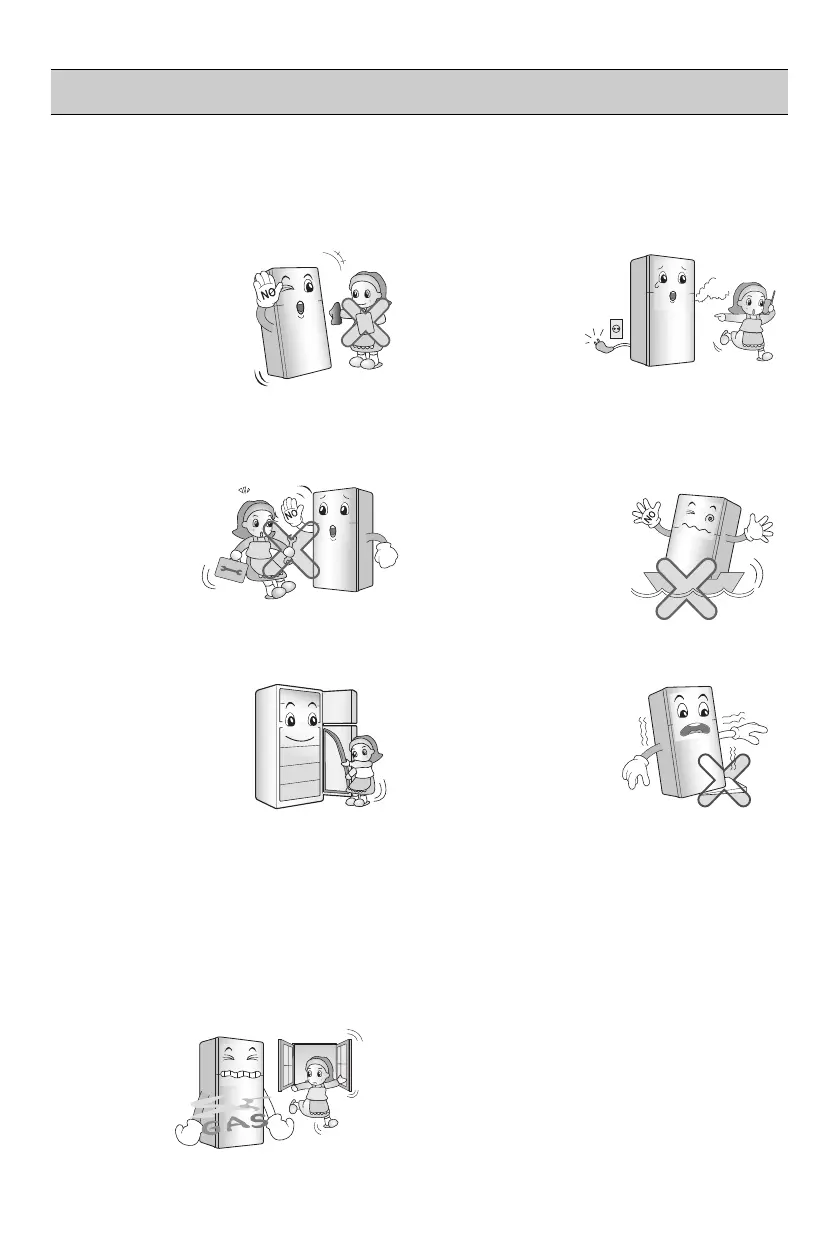 NO

NO

NO

GAS