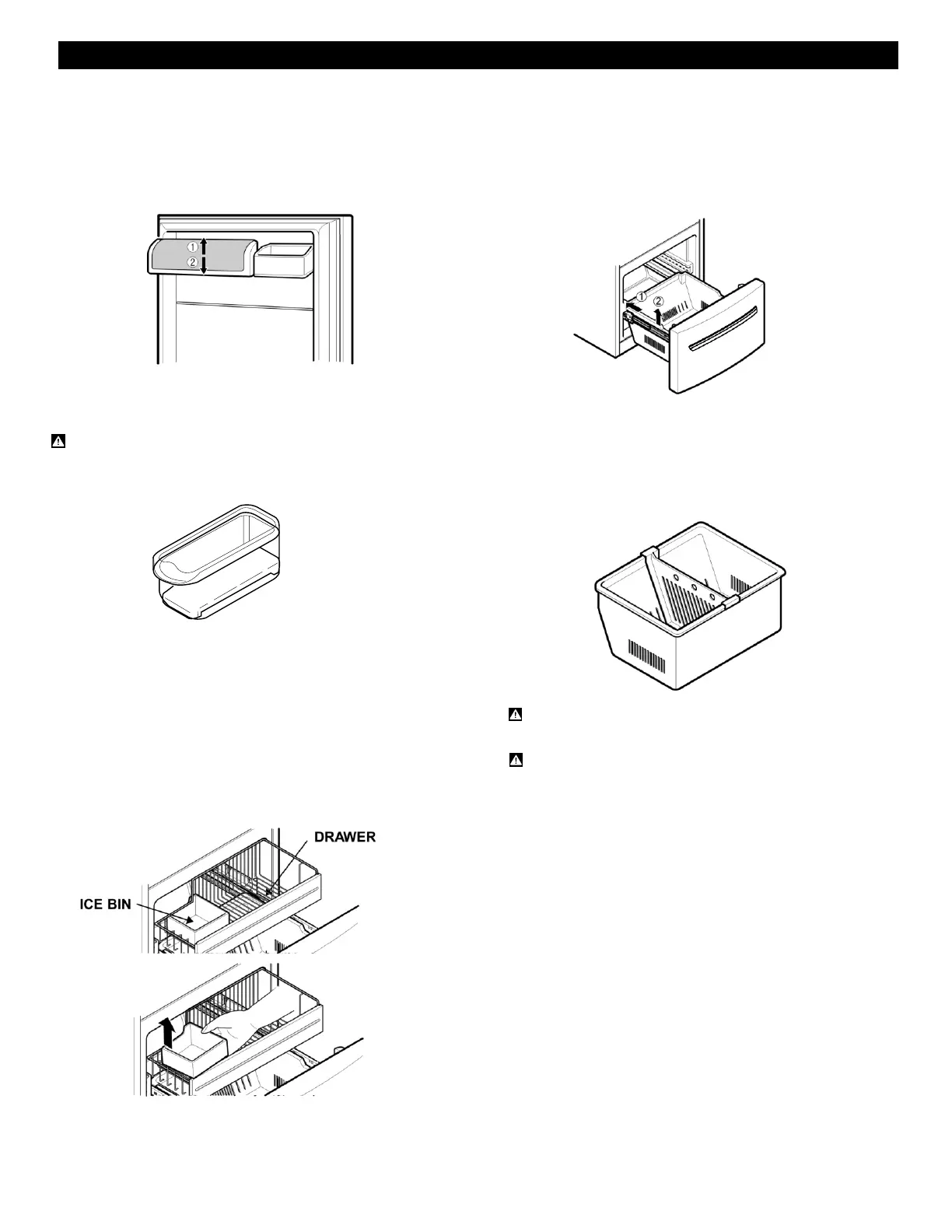 ①
②

①
②

DRAWER
ICE BIN