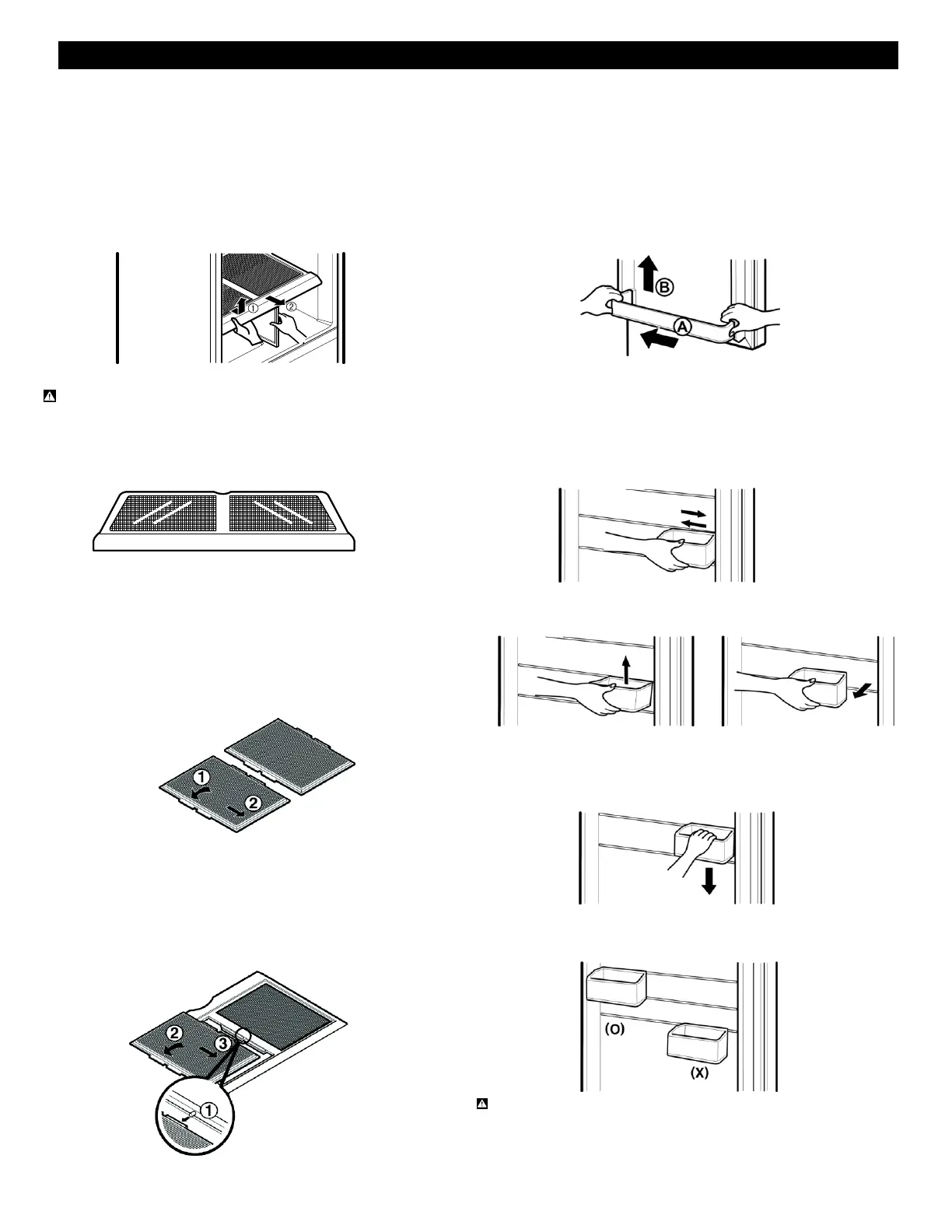 ①
②

B
A

1
2

2
3
1

(O)
(X)