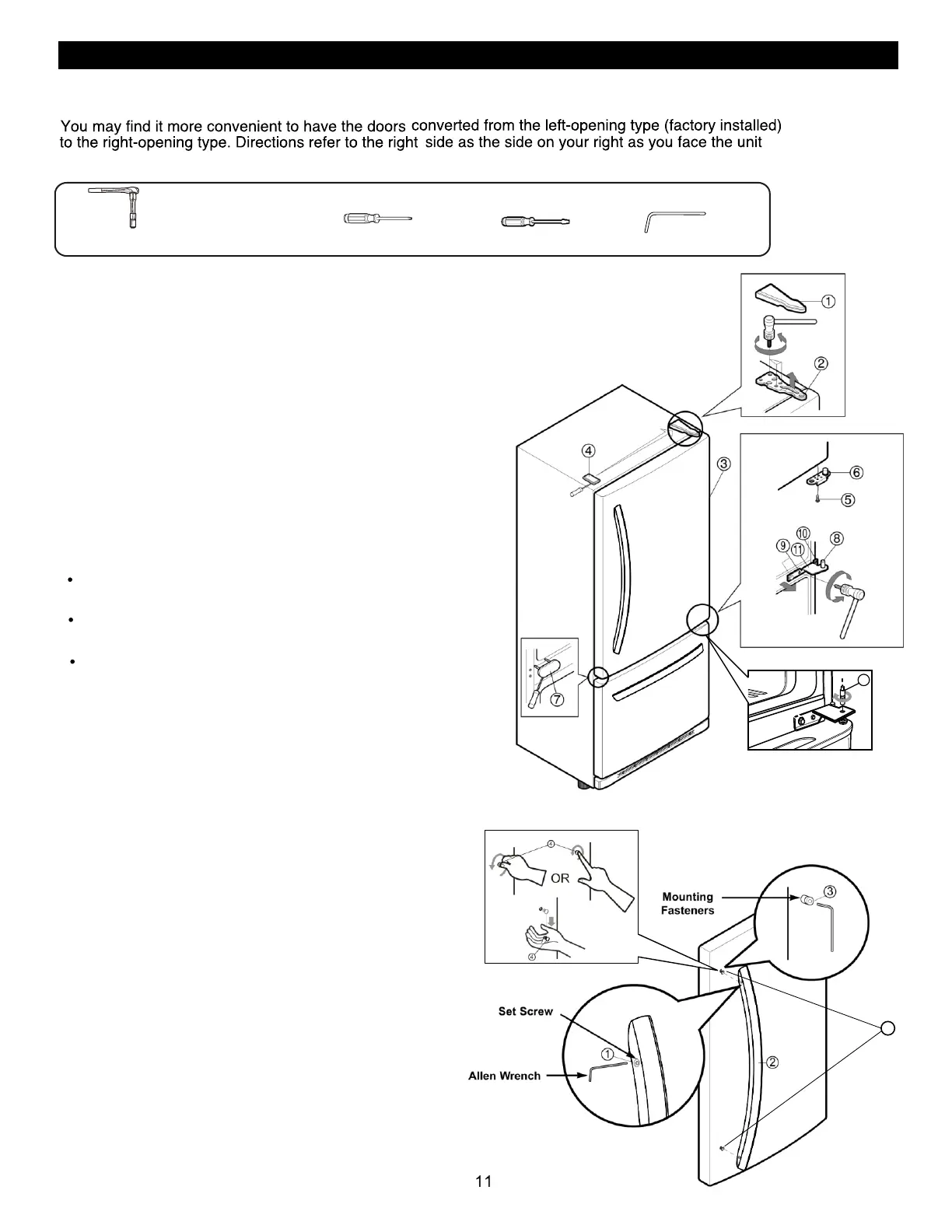 You may find it more convenient to have the doors converted from the left-opening type (factory installed) to the right-opening type. Directions refer to the right side as the side on your right as you face the unit

①

②

④

③

⑥

⑤

⑩

⑨

⑪

⑧

⑦

④

OR

④

Mounting Fasteners

③

Set Screw

①

Allen Wrench

②

11