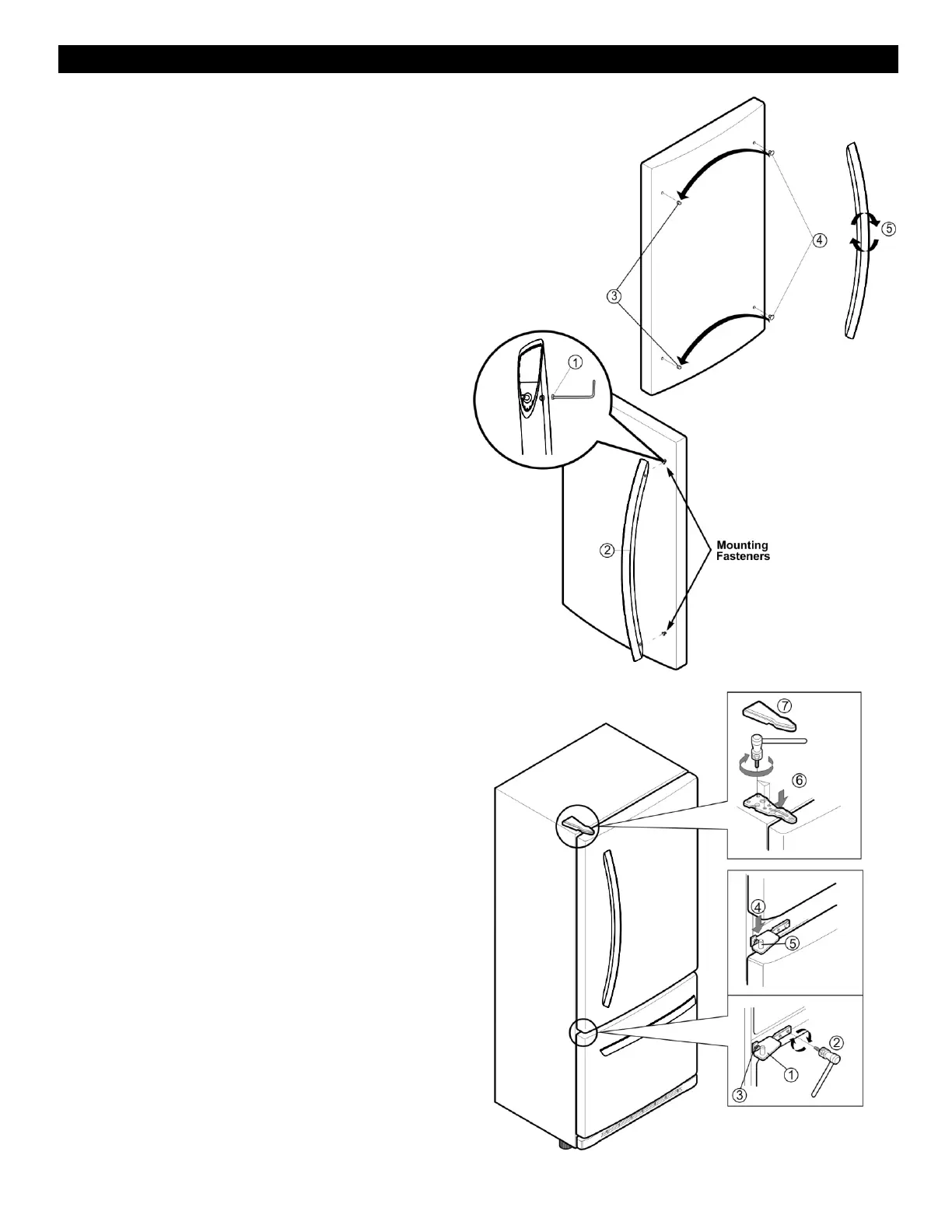 ④
⑤
③
①
②
Mounting Fasteners
⑦
⑥
④
⑤
②
①
③