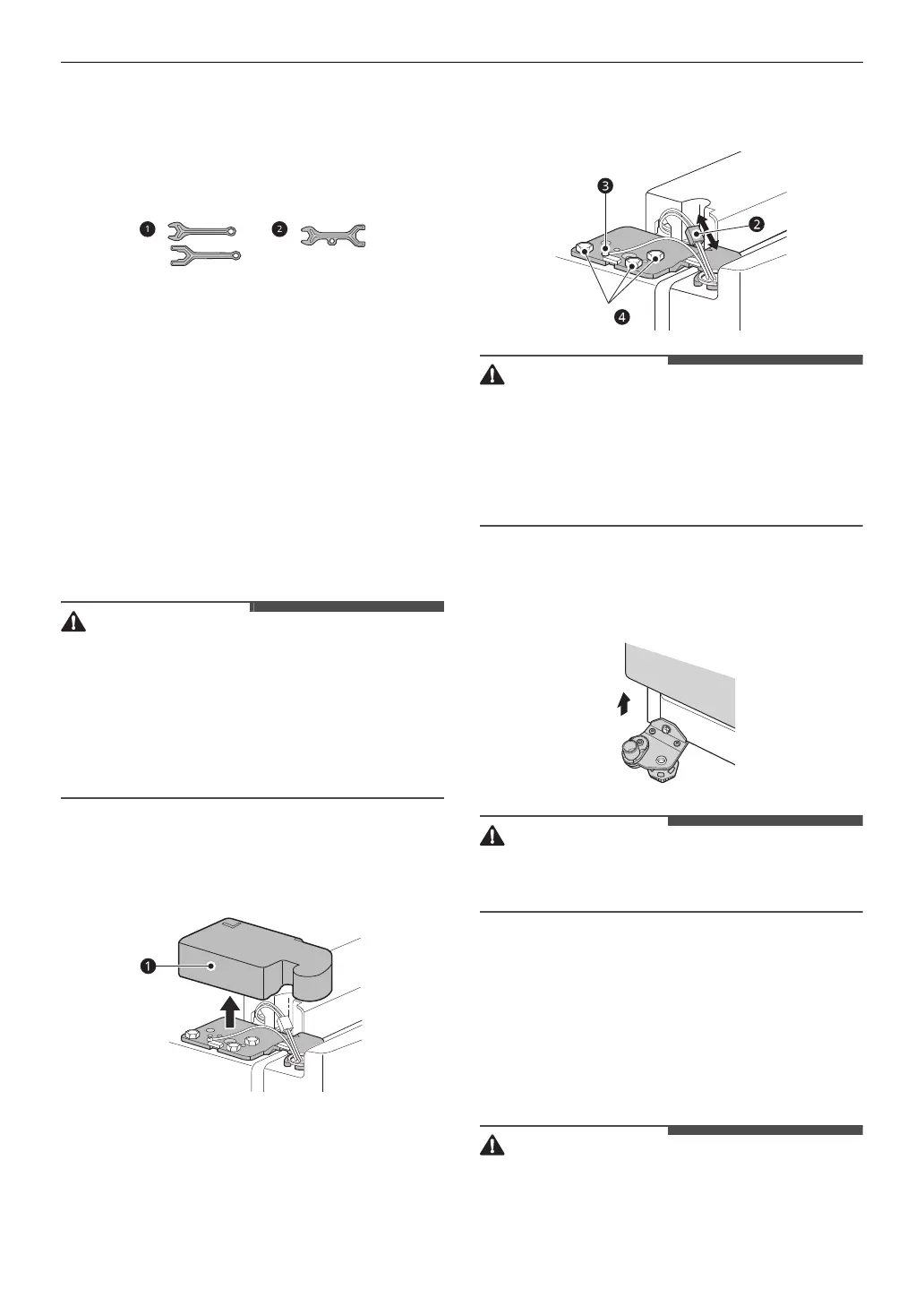 1 2

3 2 4

1