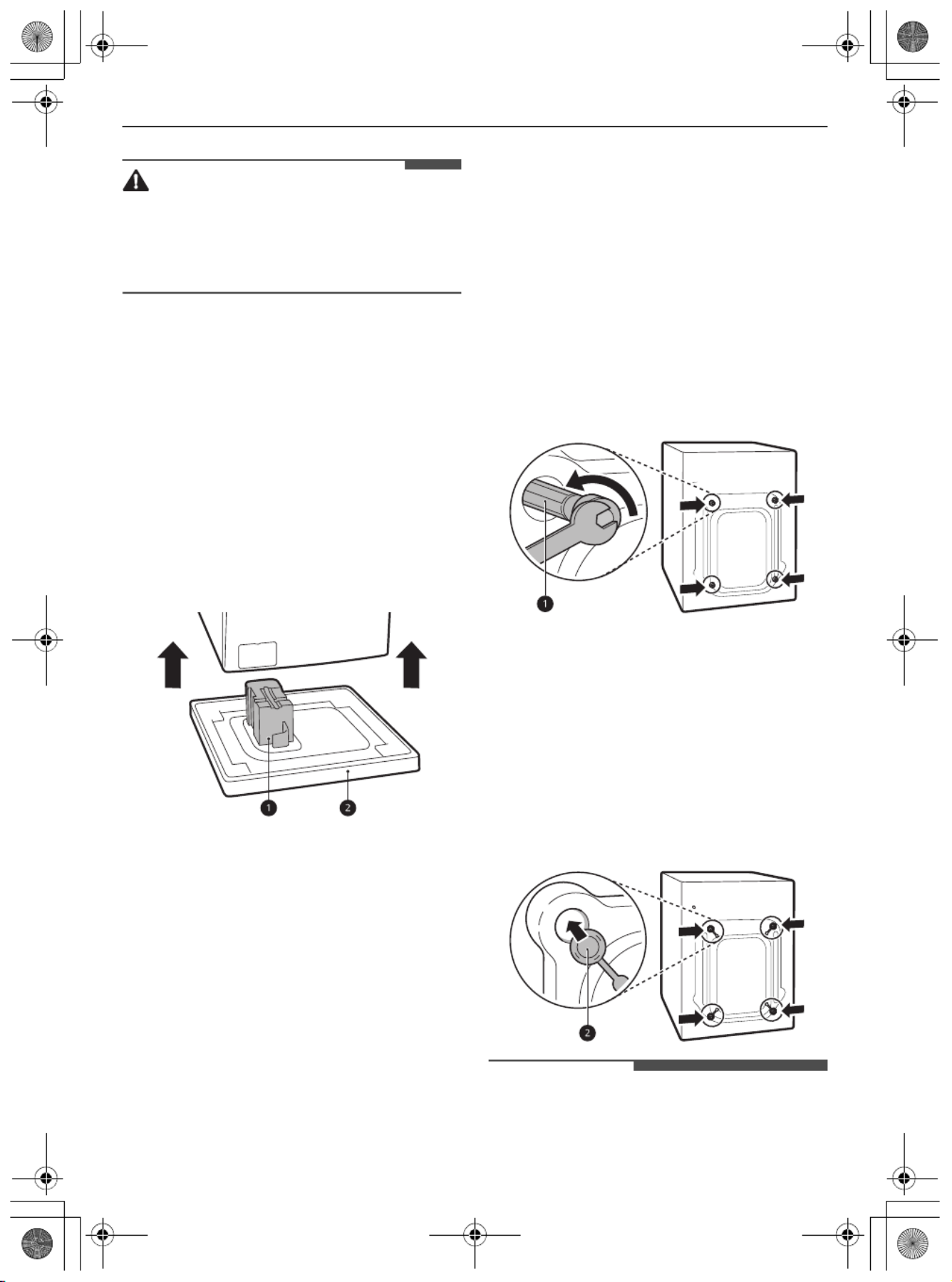 1

2

1

2