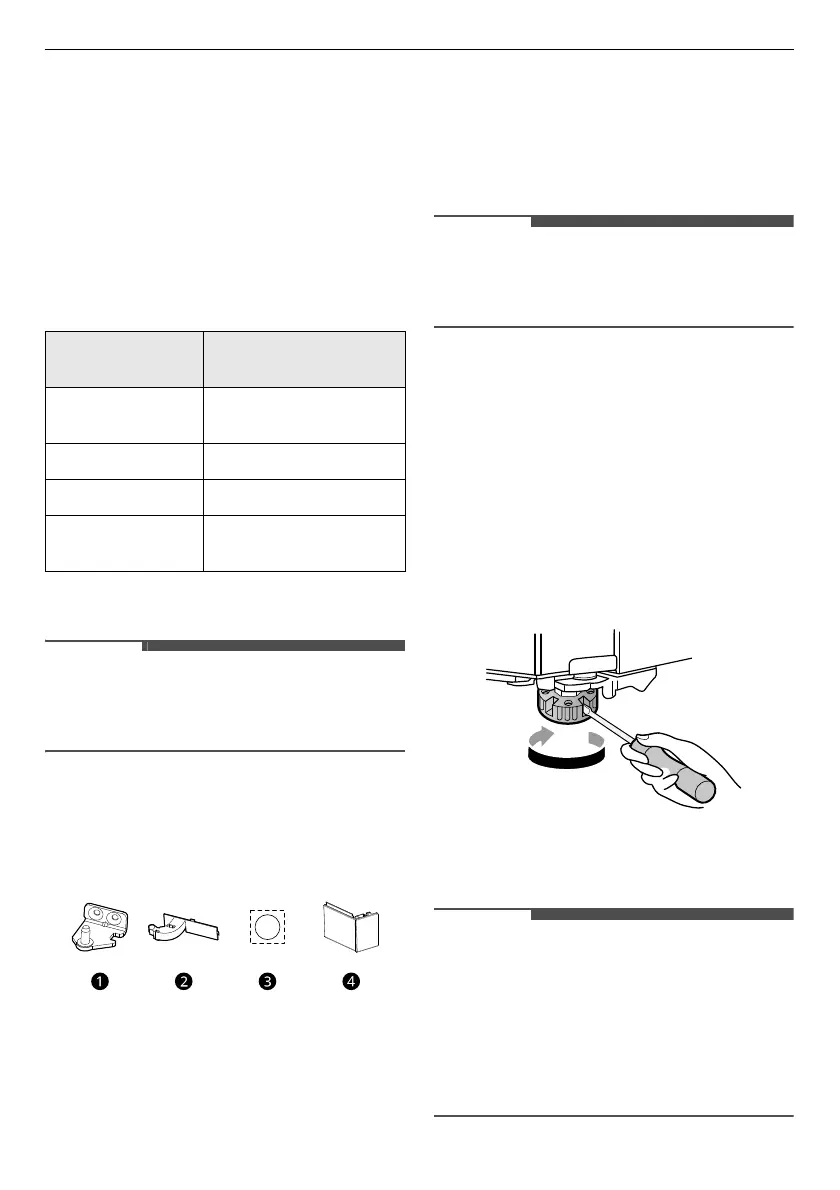 ❶ ❷ ❸ ❹