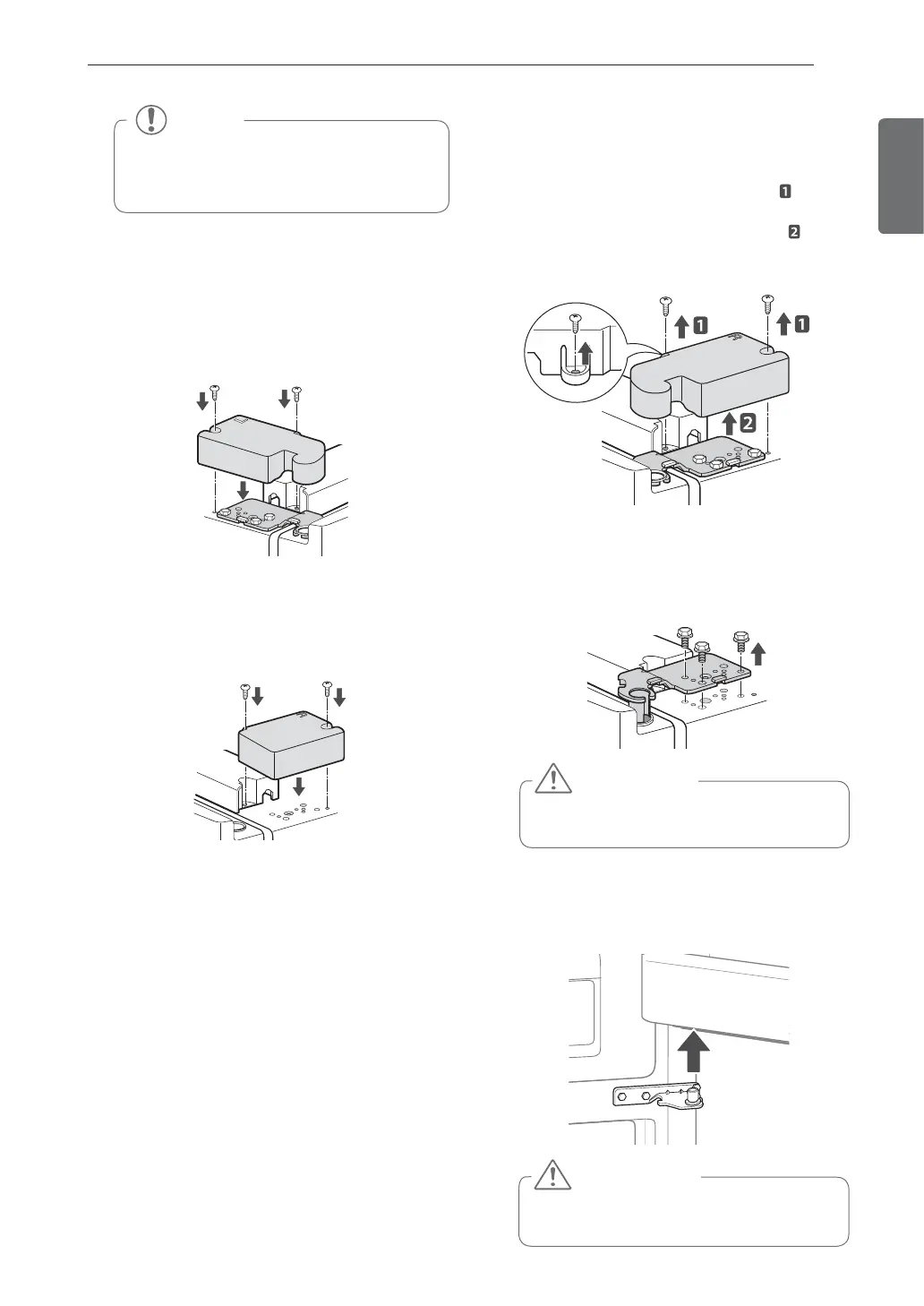 1

2

1

1

2