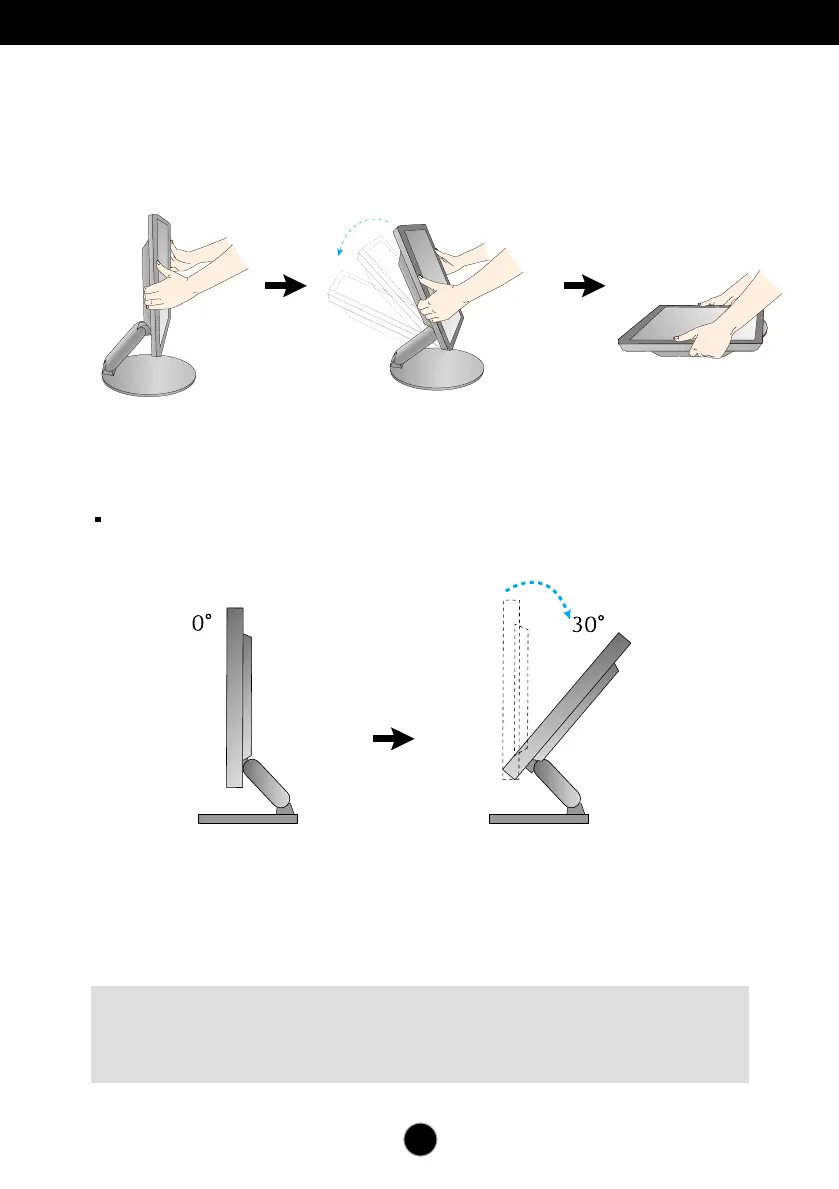 0°

30°