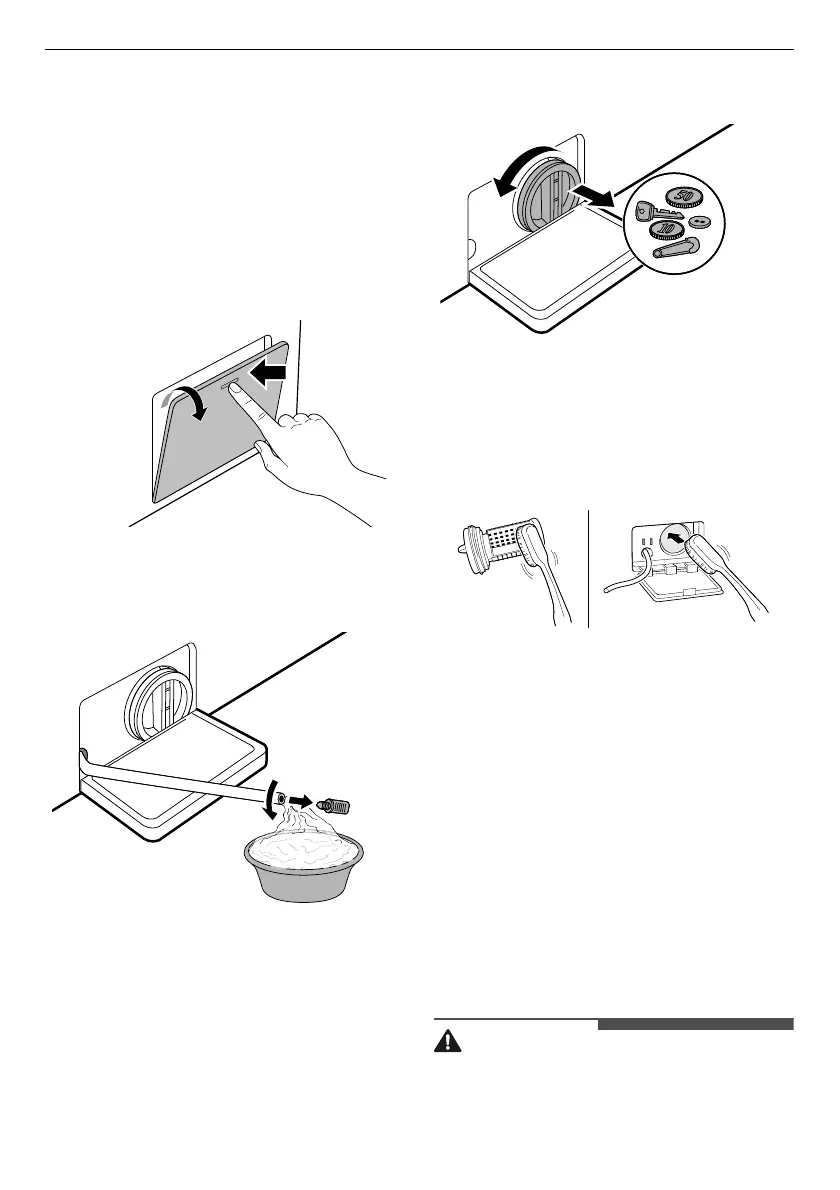 50

10