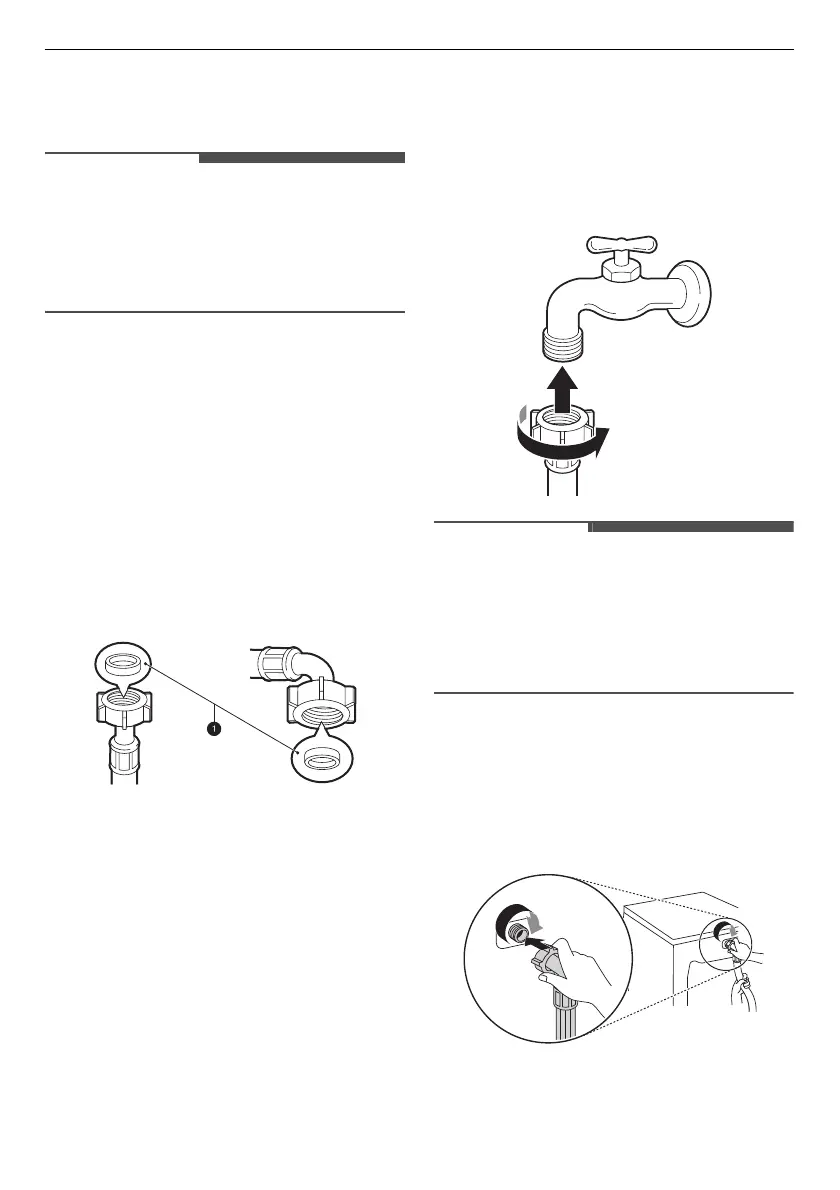 1