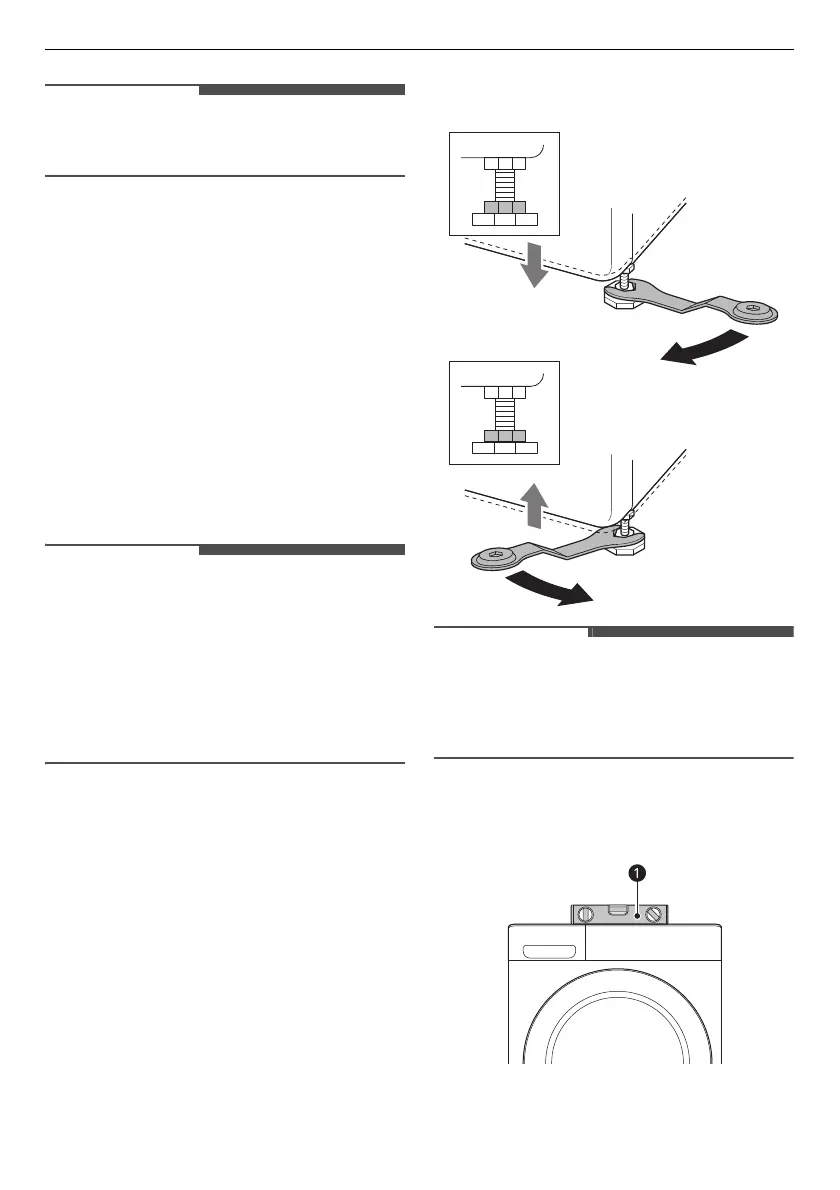 1