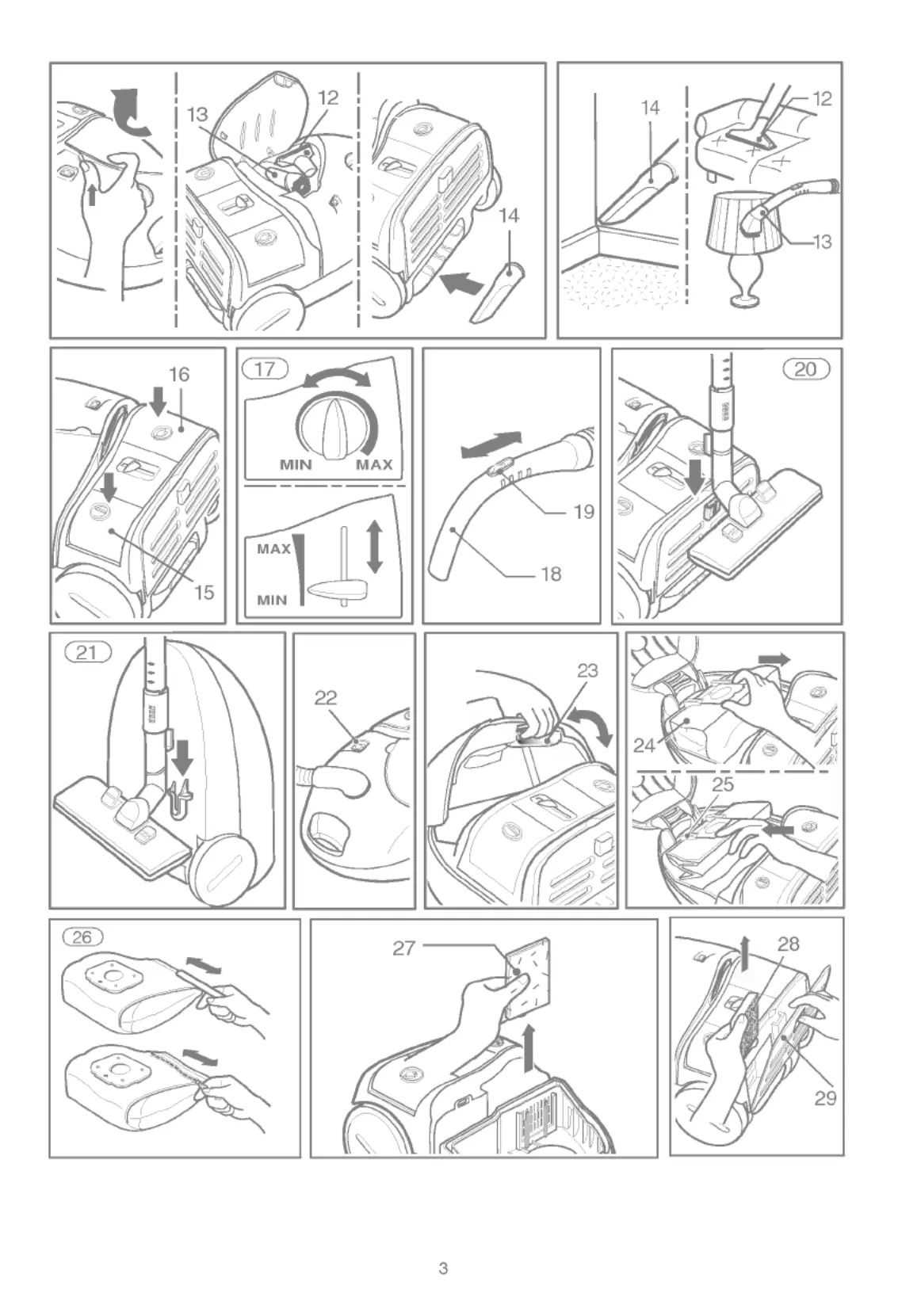 13
12
14
14
12
13
16
15
17
MIN
MAX
MAX
MIN
19
18
20
21
22
23
24
25
26
27
28
29
3