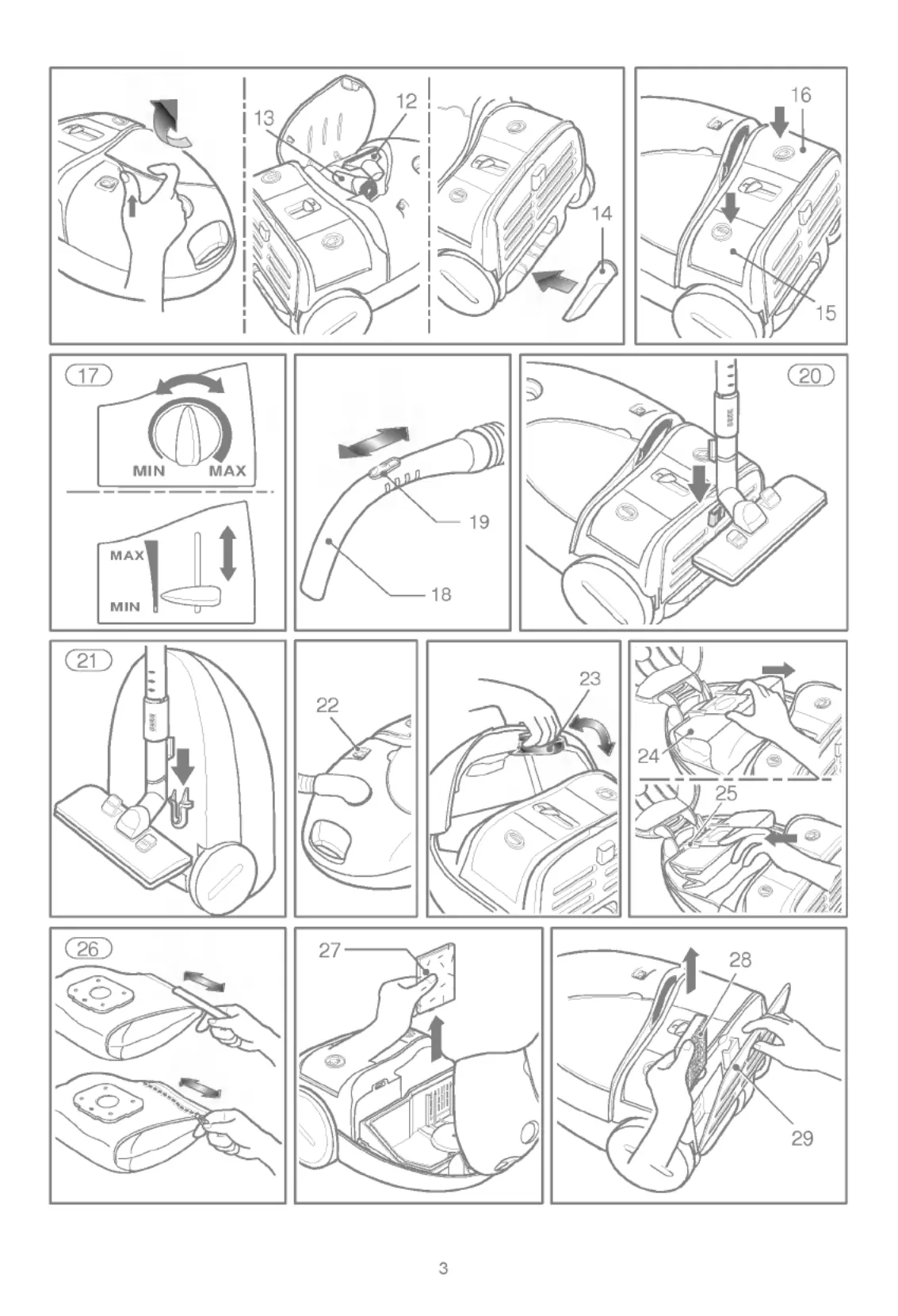 13
12
14
16
15
17
MIN
MAX
MAX
MIN
19
18
20
21
22
23
24
25
26
27
28
29
3