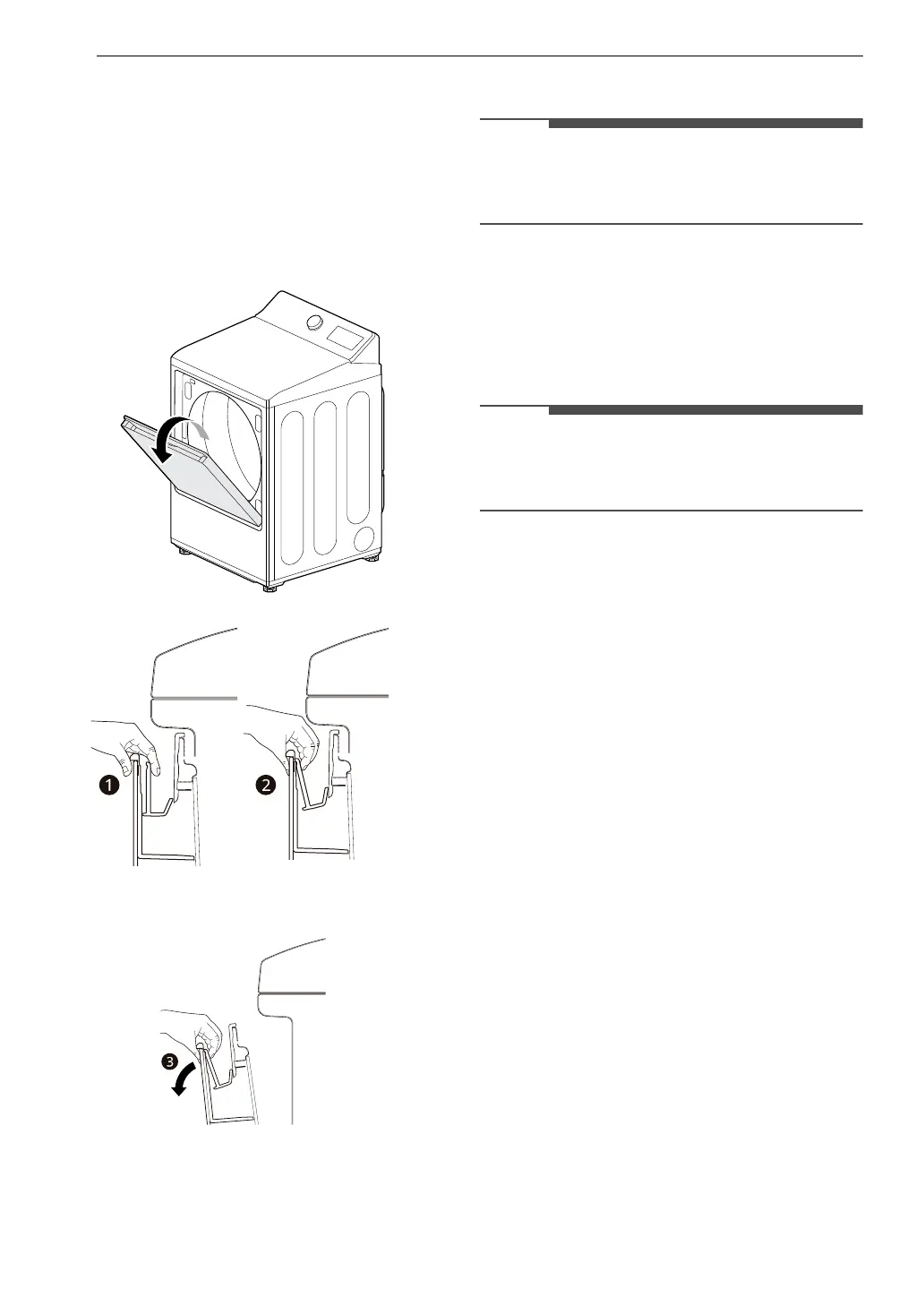 1

2

3