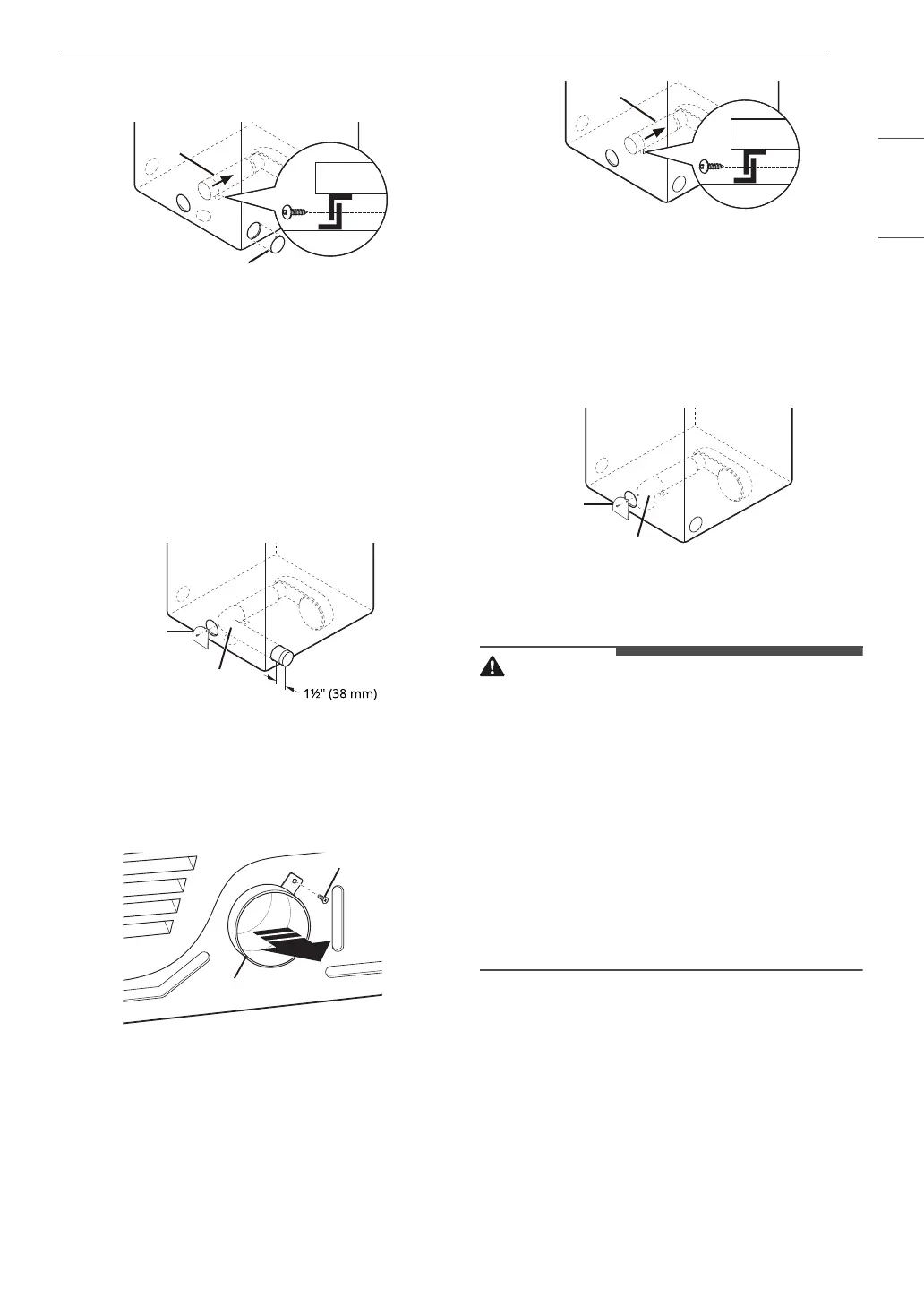 1½" (38 mm)