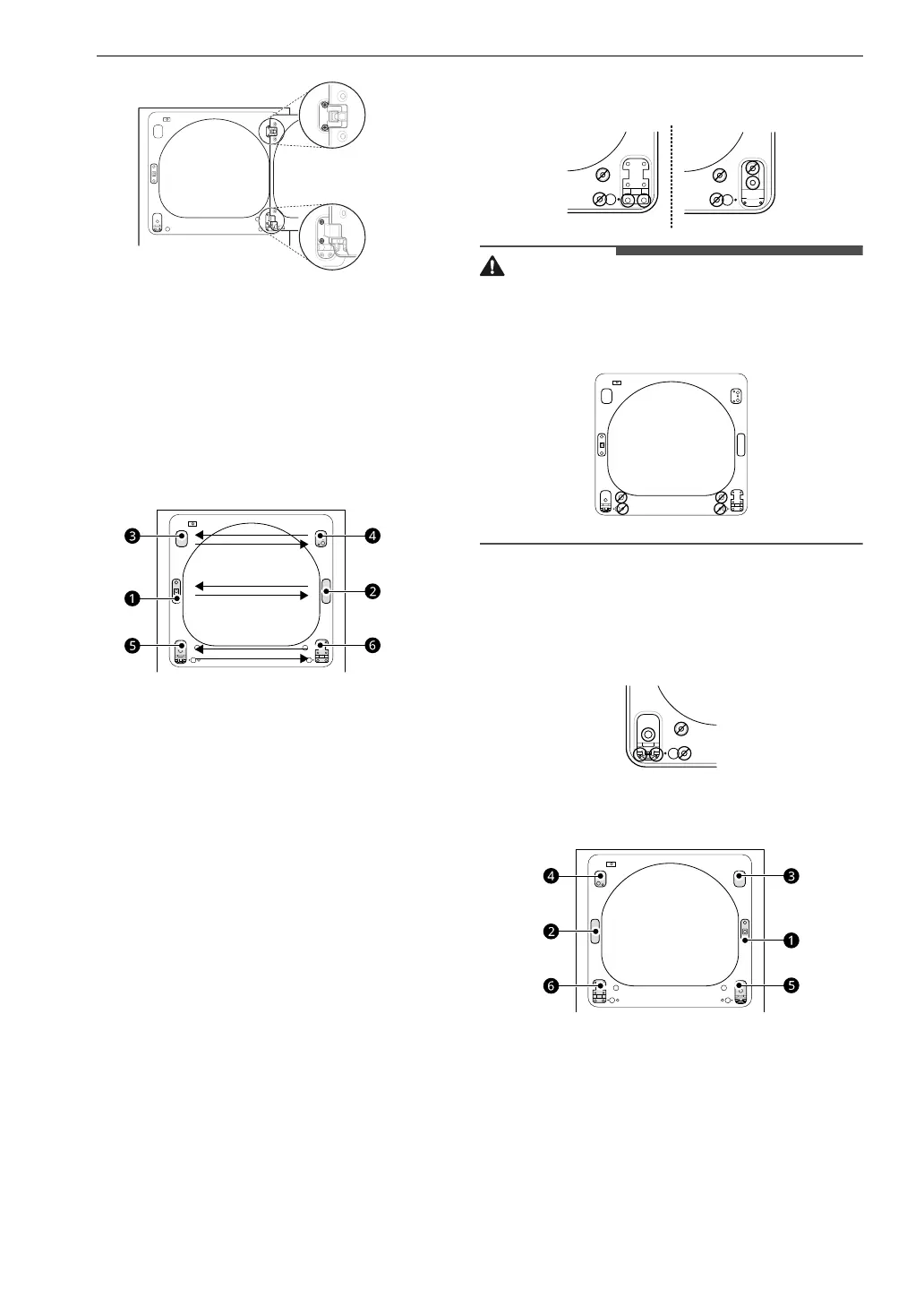 3
4
1
2
5
6

4
3
2
1
6
5