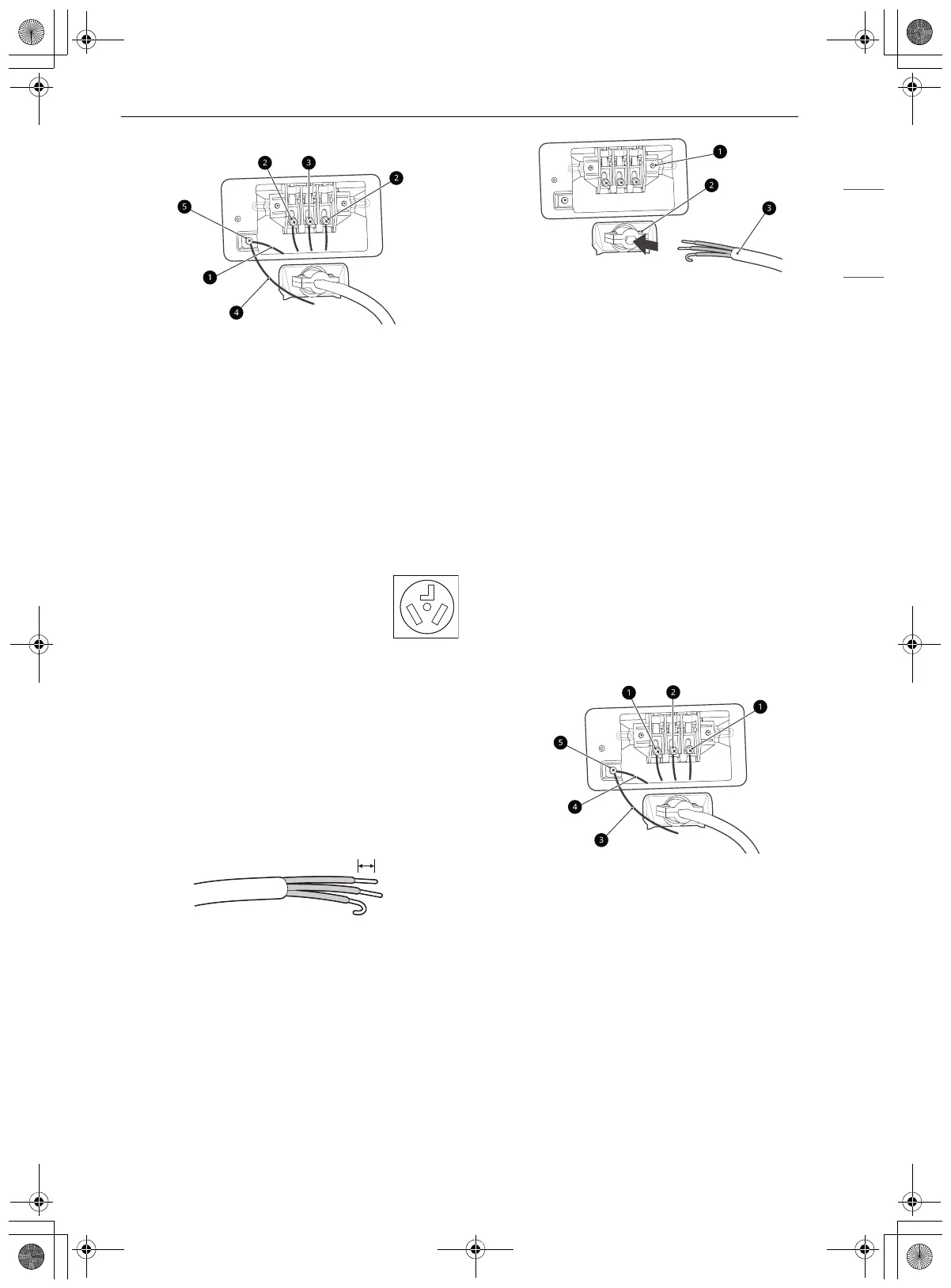 2 3 2
5
1
4

1
2
3

1 2 1
5
4
3